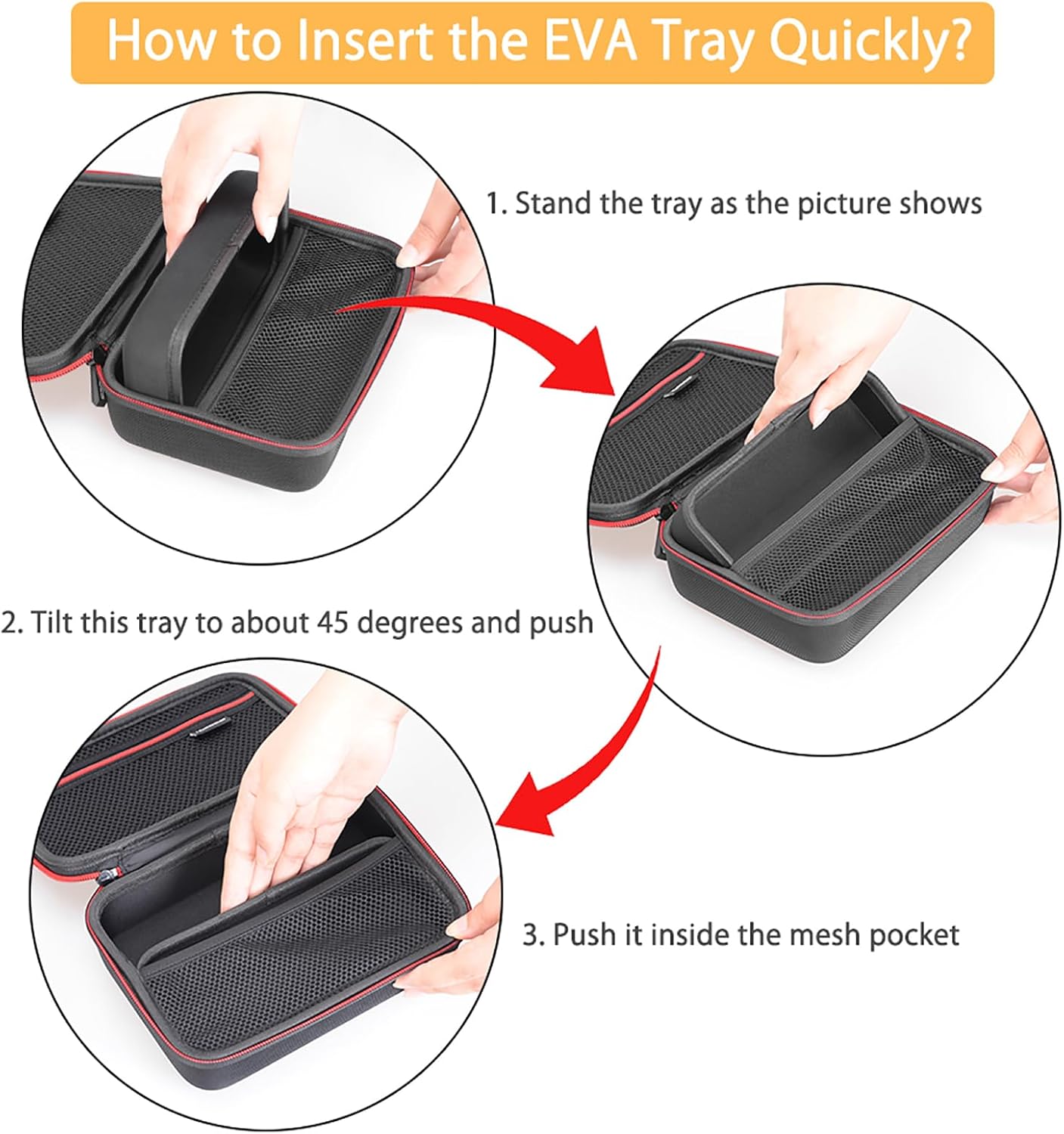 How to Insert the EVA Tray Quickly?

1. Stand the tray as the picture shows

2. Tilt this tray to about 45 degrees and push

3. Push it inside the mesh pocket