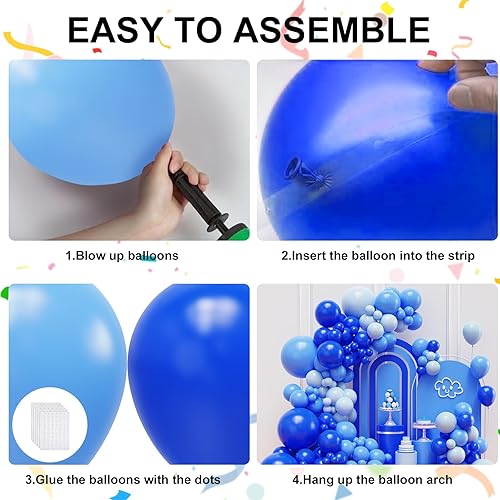 EASY TO ASSEMBLE

1.Blow up balloons

2.Insert the balloon into the strip

3.Glue the balloons with the dots

4.Hang up the balloon arch