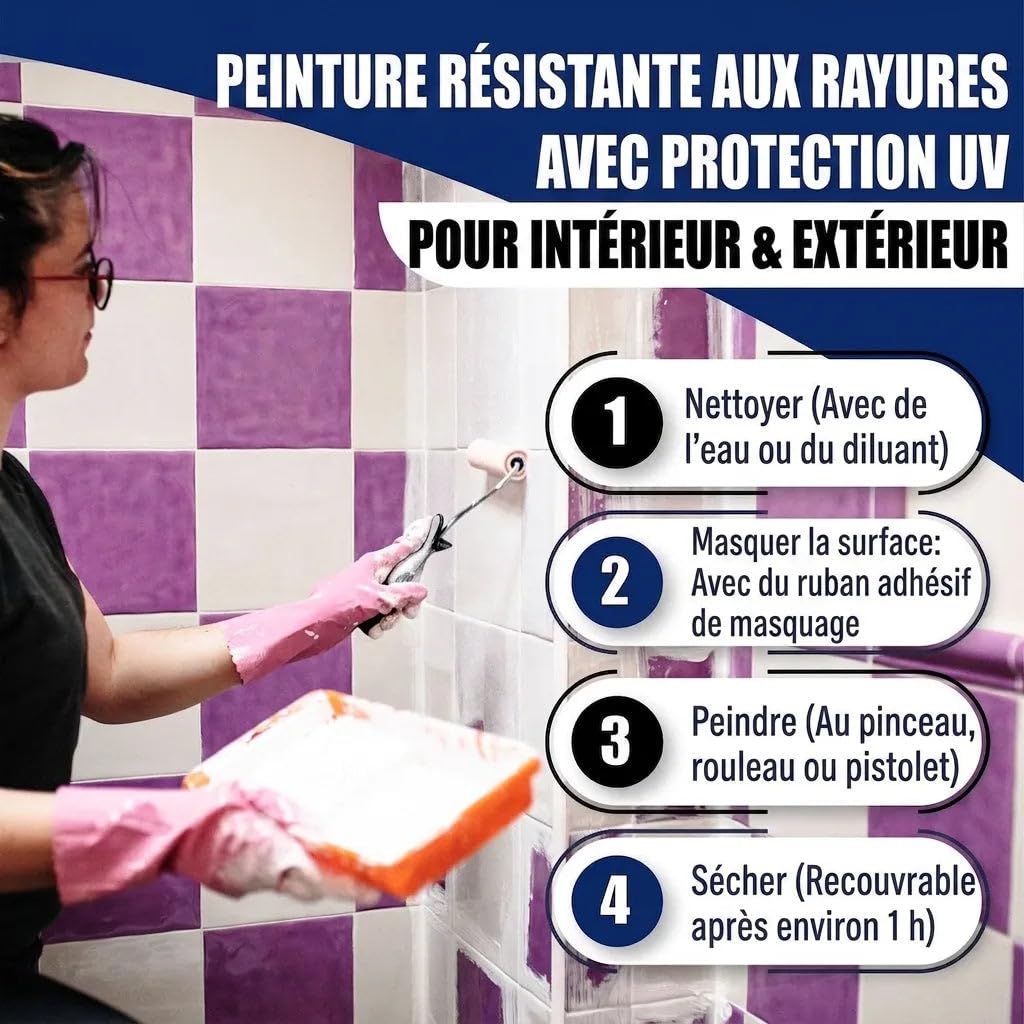 PEINTURE RÉSISTANTE AUX RAYURES AVEC PROTECTION UV

POUR INTÉRIEUR & EXTÉRIEUR

1 Nettoyer (Avec de l'eau ou du diluant)

2 Masquer la surface: Avec du ruban adhésif de masquage

3 Peindre (Au pinceau, rouleau ou pistolet)

4 Sécher (Recouvrable après environ 1 h)