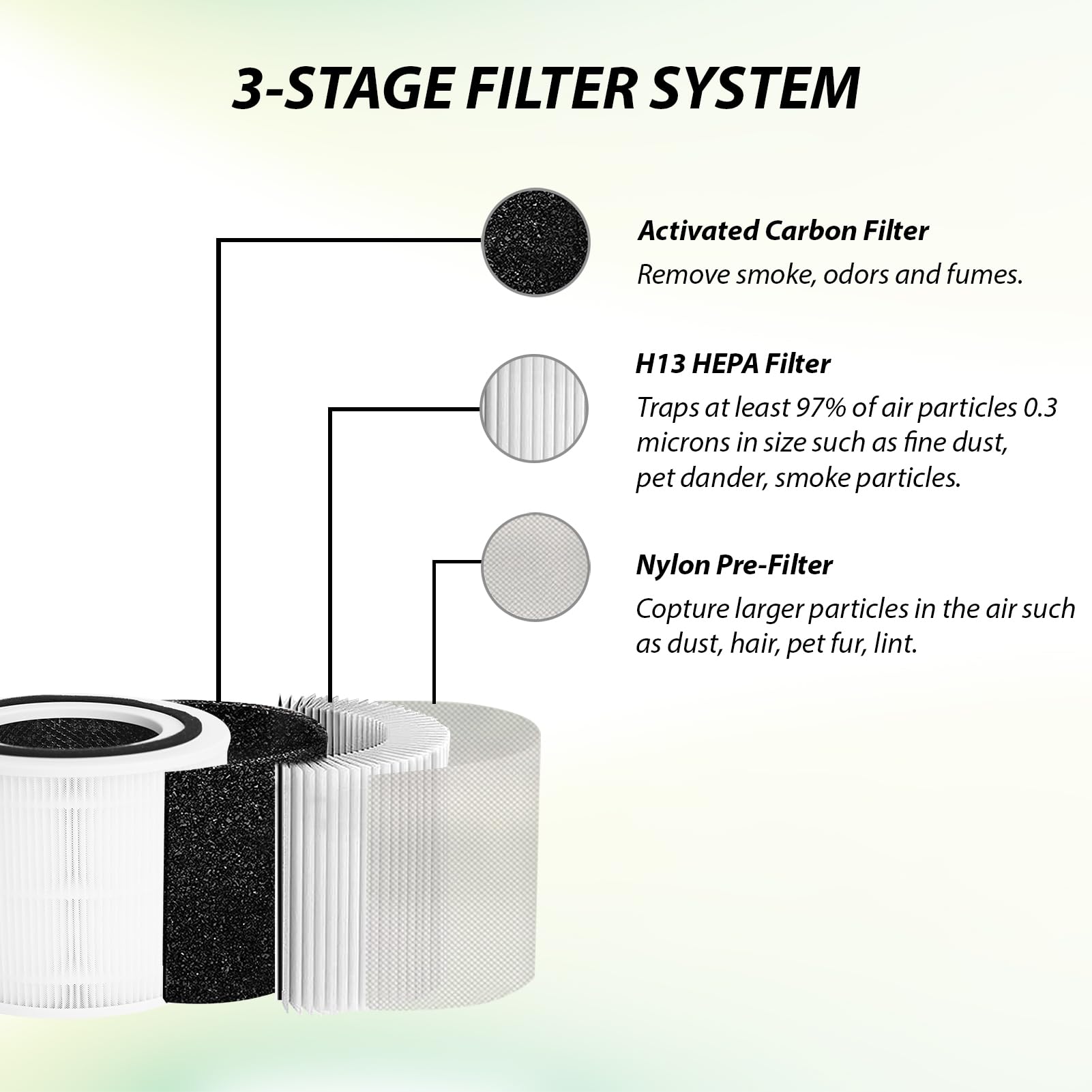 3-STAGE FILTER SYSTEM

Activated Carbon Filter
Remove smoke, odors and fumes.

H13 HEPA Filter
Traps at least 97% of air particles 0.3 microns in size such as fine dust, pet dander, smoke particles.

Nylon Pre-Filter
Copture larger particles in the air such as dust, hair, pet fur, lint.