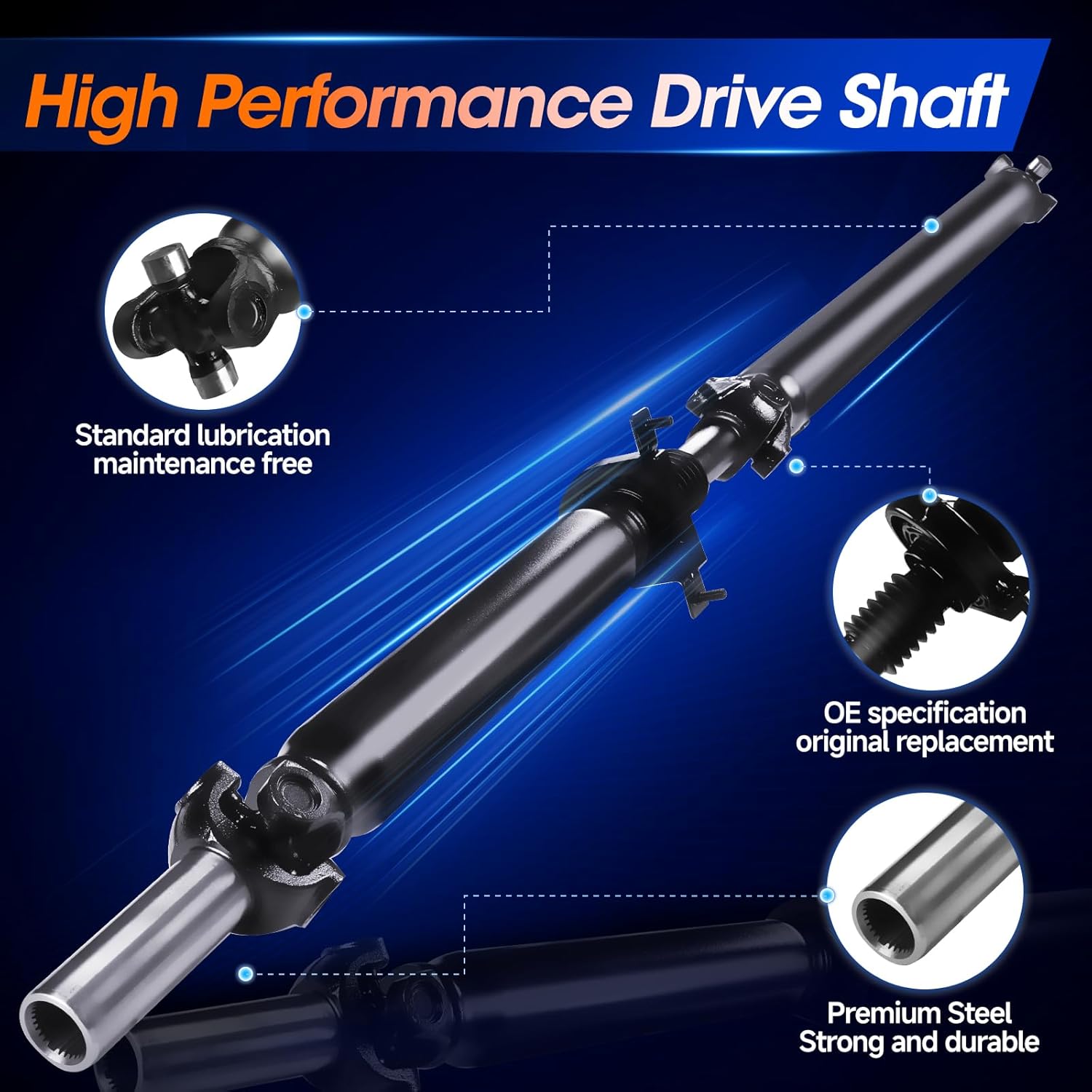 High Performance Drive Shaft

Standard lubrication maintenance free

OE specification original replacement

Premium Steel Strong and durable