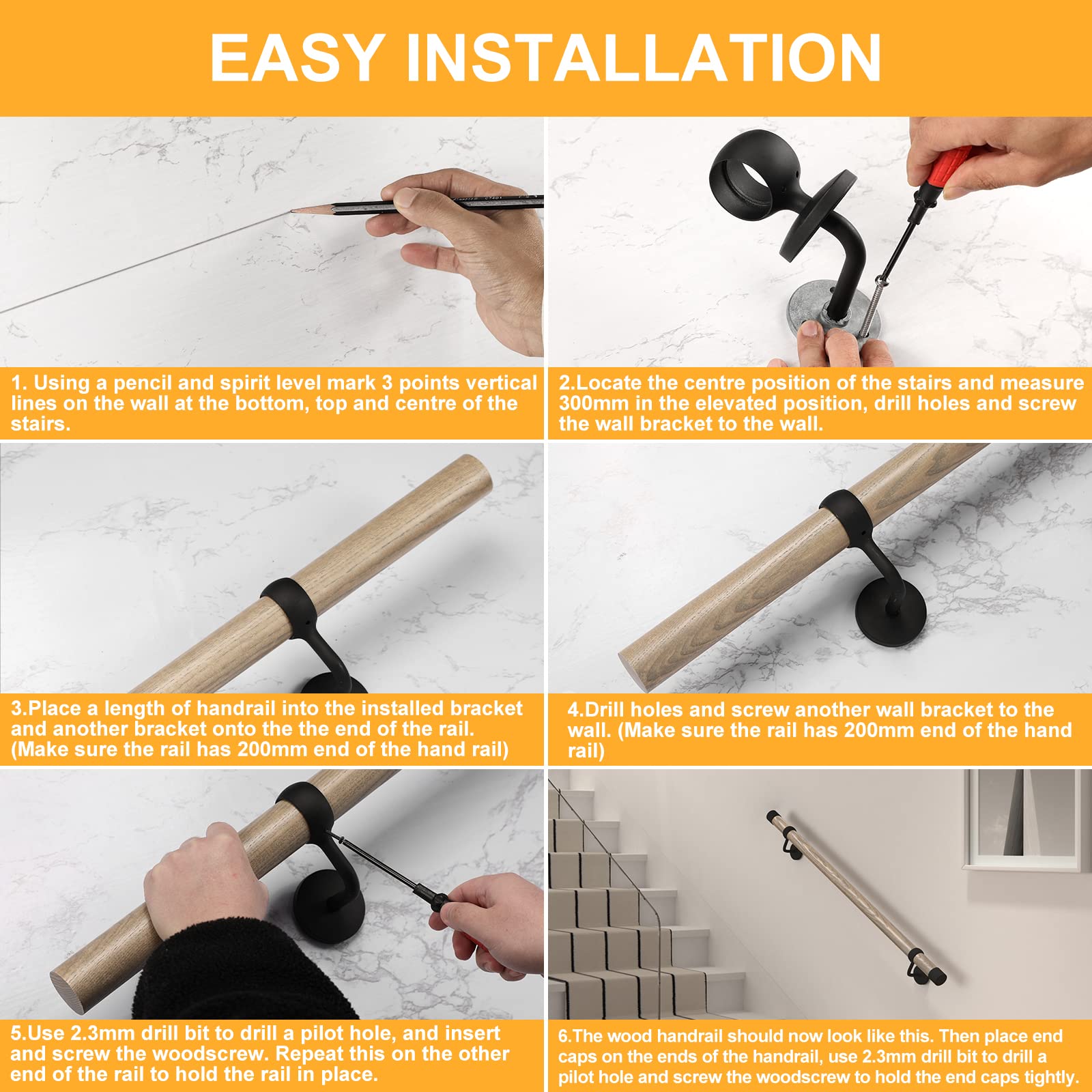 EASY INSTALLATION

1. Using a pencil and spirit level mark 3 points vertical lines on the wall at the bottom, top and centre of the stairs.

2.Locate the centre position of the stairs and measure 300mm in the elevated position, drill holes and screw the wall bracket to the wall.

3.Place a length of handrail into the installed bracket and another bracket onto the the end of the rail. (Make sure the rail has 200mm end of the hand rail)

4.Drill holes and screw another wall bracket to the wall. (Make sure the rail has 200mm end of the hand rail)

5.Use 2.3mm drill bit to drill a pilot hole, and insert and screw the woodscrew. Repeat this on the other end of the rail to hold the rail in place.

6.The wood handrail should now look like this. Then place end caps on the ends of the handrail, use 2.3mm drill bit to drill a pilot hole and screw the woodscrew to hold the end caps tightly.