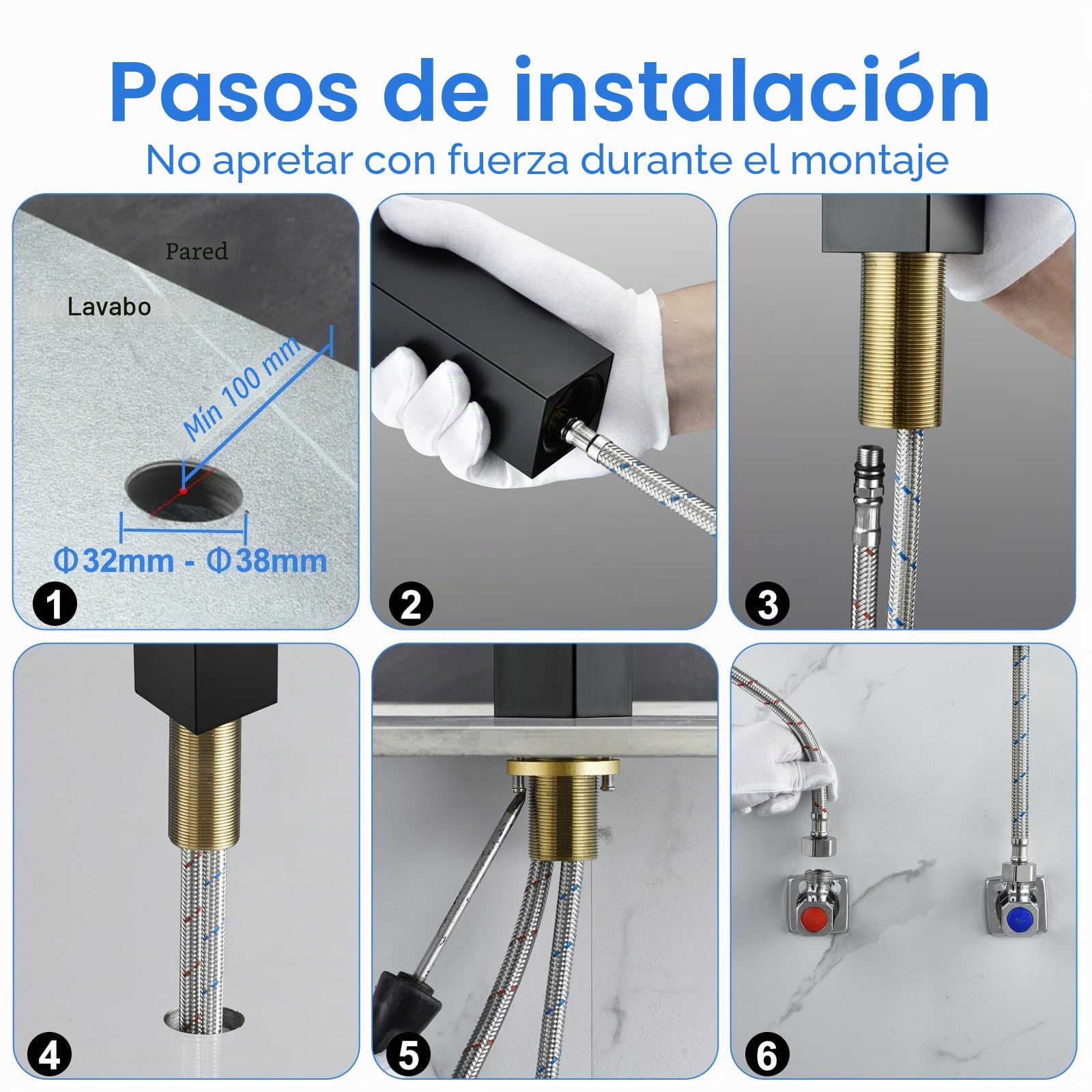 Pasos de instalación
No apretar con fuerza durante el montaje

Pared
Lavabo
Mín 100 mm
Φ32mm - Φ38mm
1

2

3

4

5

6