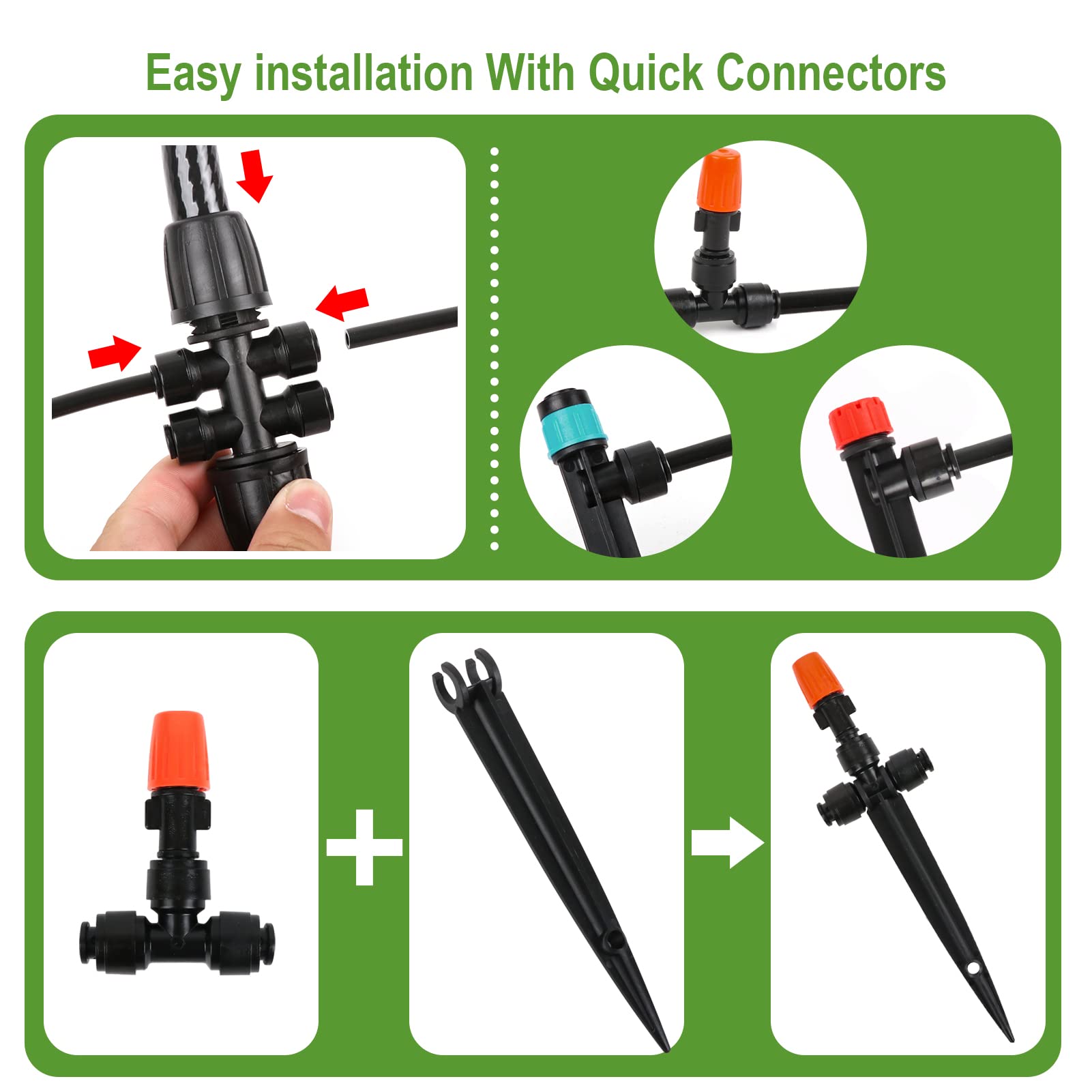 Easy installation With Quick Connectors