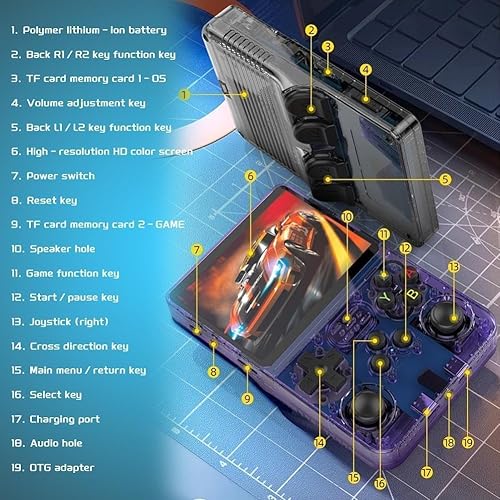 1. Polymer lithium - Ion battery
2. Back R1 / R2 key function key
3. TF card memory card 1 - OS
4. Volume adjustment key
5. Back L1 / L2 key function key
6. High - resolution HD color screen
7. Power switch
8. Reset key
9. TF card memory card 2 - GAME
10. Speaker hole
11. Game function key
12. Start / pause key
13. Joystick (right)
14. Cross direction key
15. Main menu / return key
16. Select key
17. Charging port
18. Audio hole
19. OTG adapter

1
2
3
4
5
6
7
8
9
10
11
12
13
14
15
16
17
18
19
Y
B