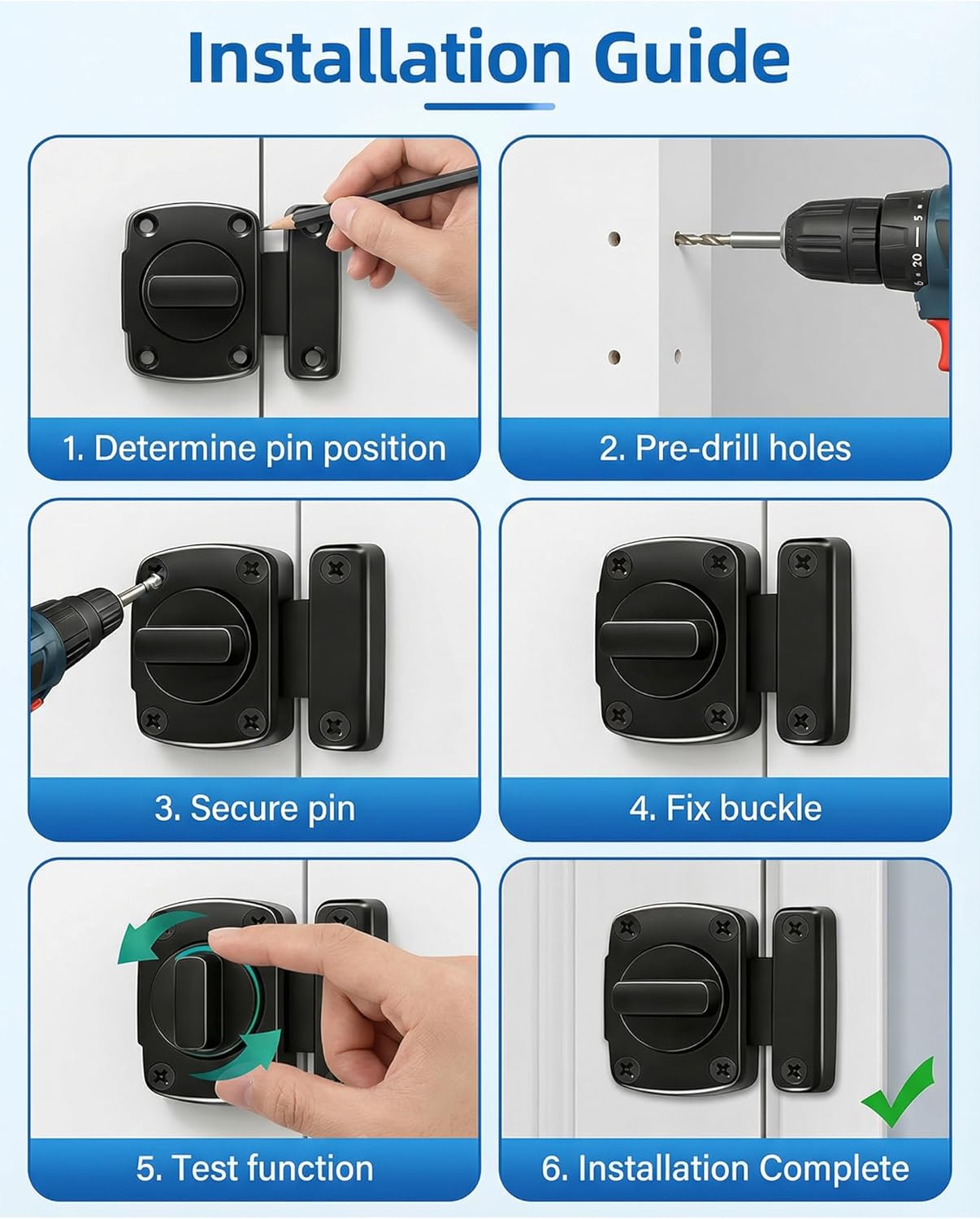 Installation Guide

1. Determine pin position

2. Pre-drill holes

3. Secure pin

4. Fix buckle

5. Test function

6. Installation Complete