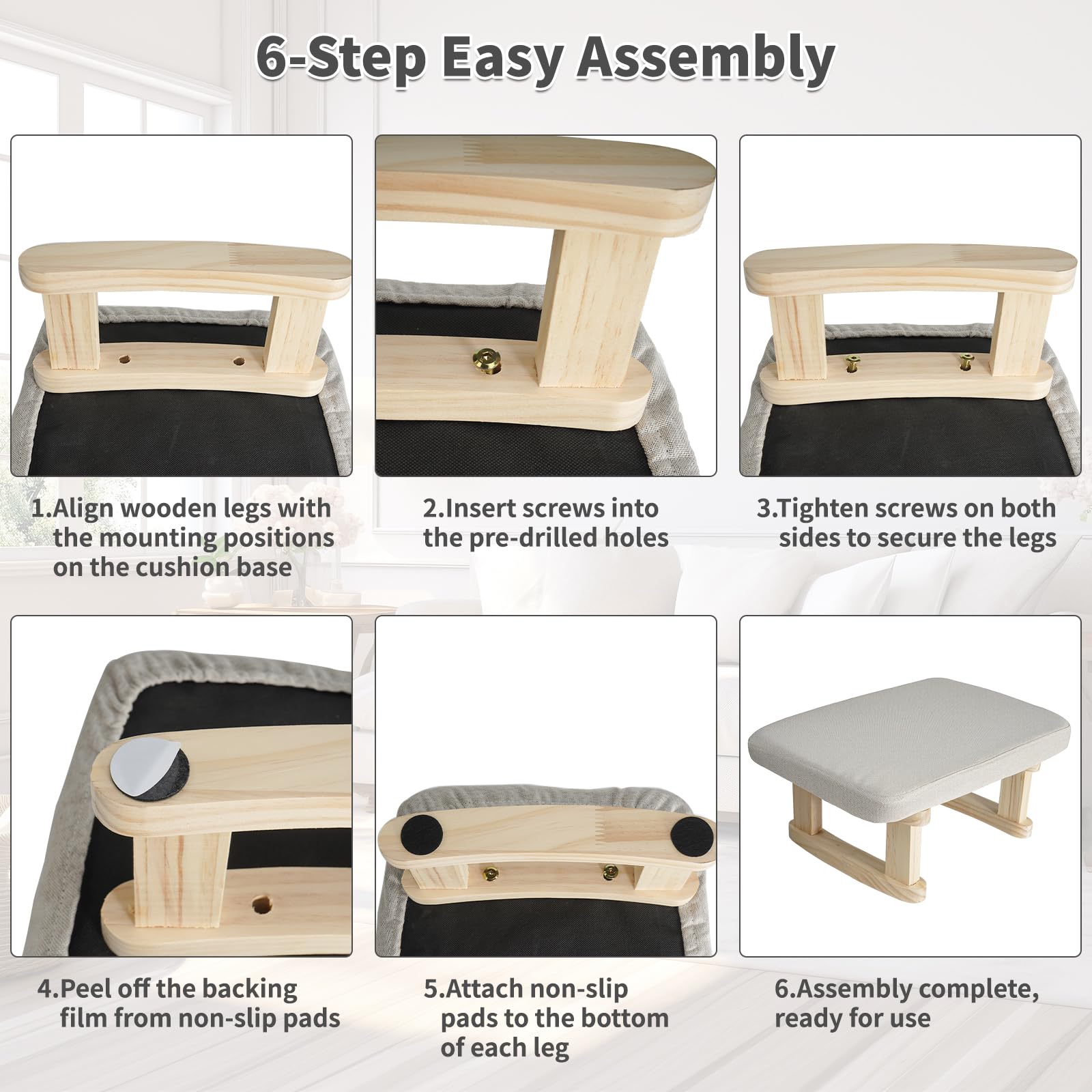 6-Step Easy Assembly

1.Align wooden legs with the mounting positions on the cushion base

2.Insert screws into the pre-drilled holes

3.Tighten screws on both sides to secure the legs

4.Peel off the backing film from non-slip pads

5.Attach non-slip pads to the bottom of each leg

6.Assembly complete, ready for use