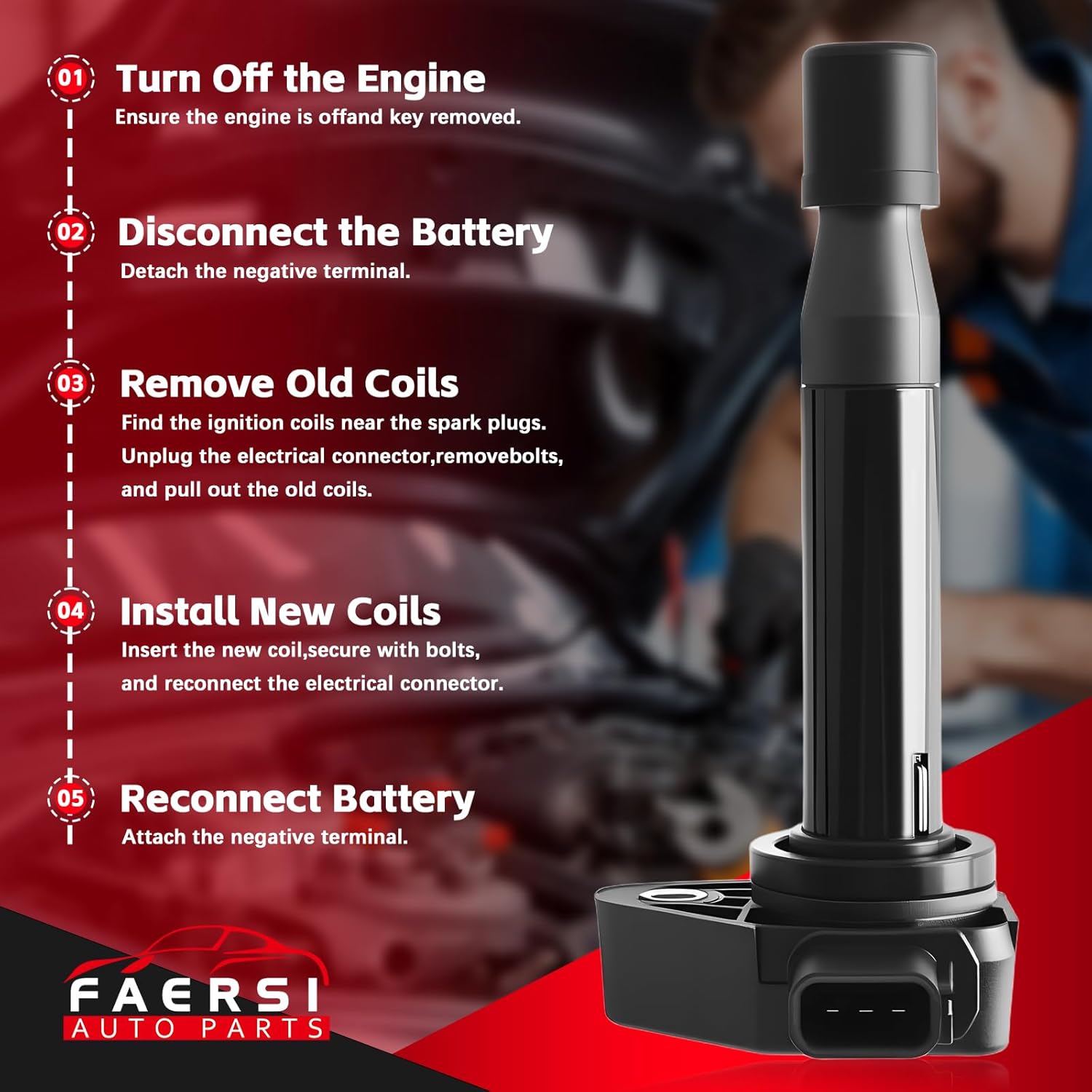 01 Turn Off the Engine
Ensure the engine is offand key removed.

02 Disconnect the Battery
Detach the negative terminal.

03 Remove Old Coils
Find the ignition coils near the spark plugs. Unplug the electrical connector,removebolts, and pull out the old coils.

04 Install New Coils
Insert the new coil,secure with bolts, and reconnect the electrical connector.

05 Reconnect Battery
Attach the negative terminal.

FAERSI
AUTO PARTS