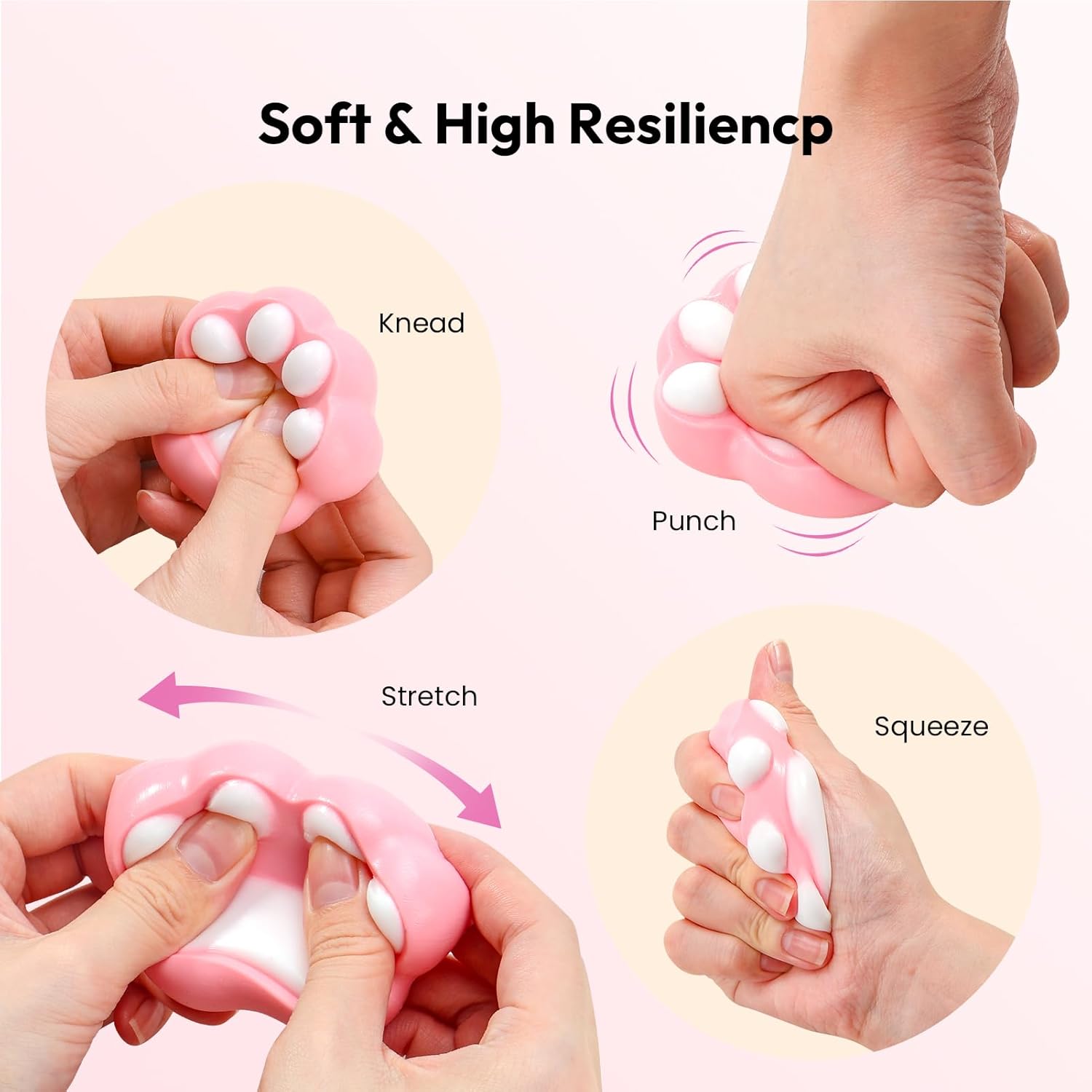 Soft & High Resiliencp

Knead

Punch

Stretch

Squeeze