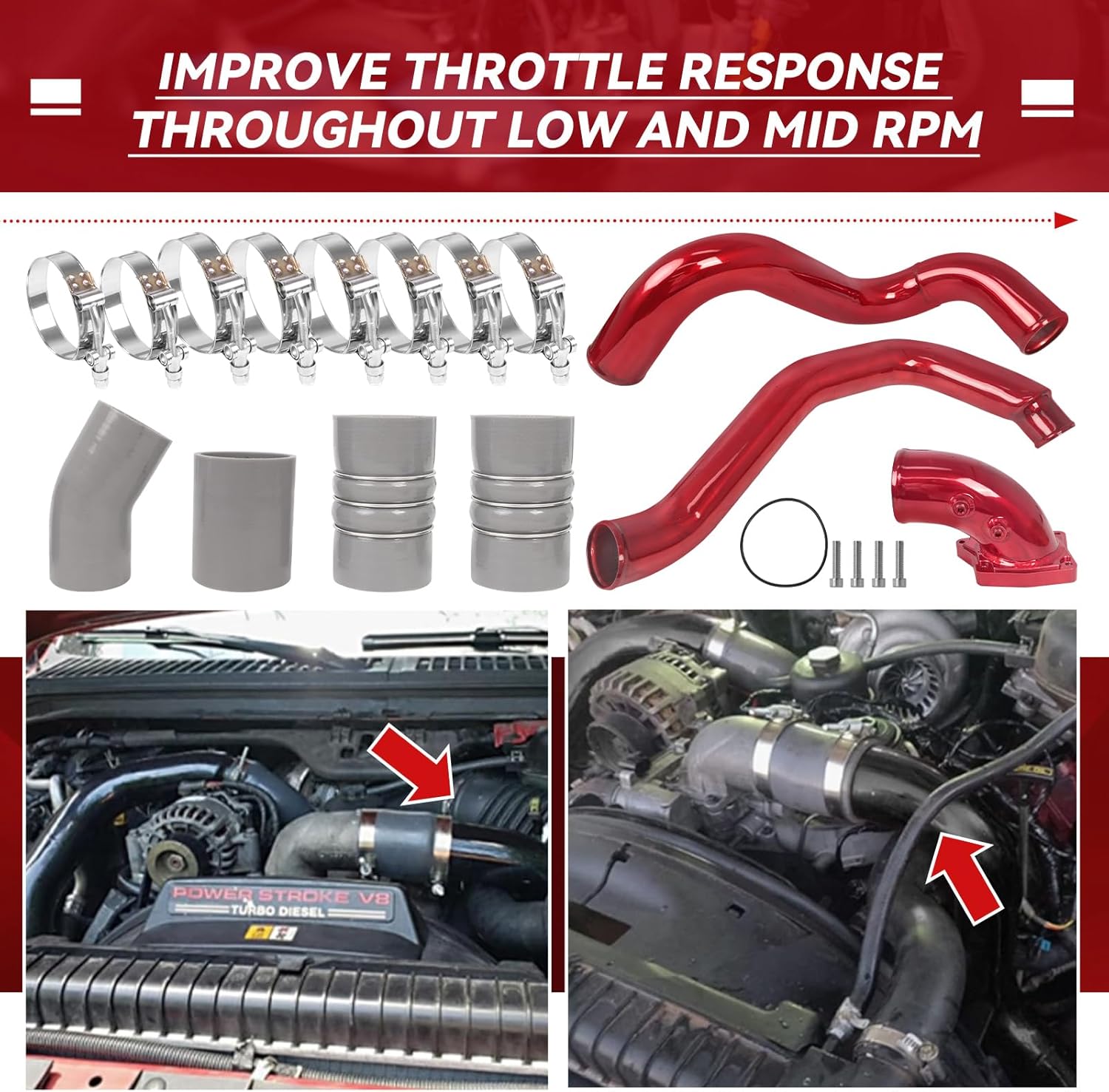 IMPROVE THROTTLE RESPONSE
THROUGHOUT LOW AND MID RPM

POWER STROKE V8
TURBO DIESEL