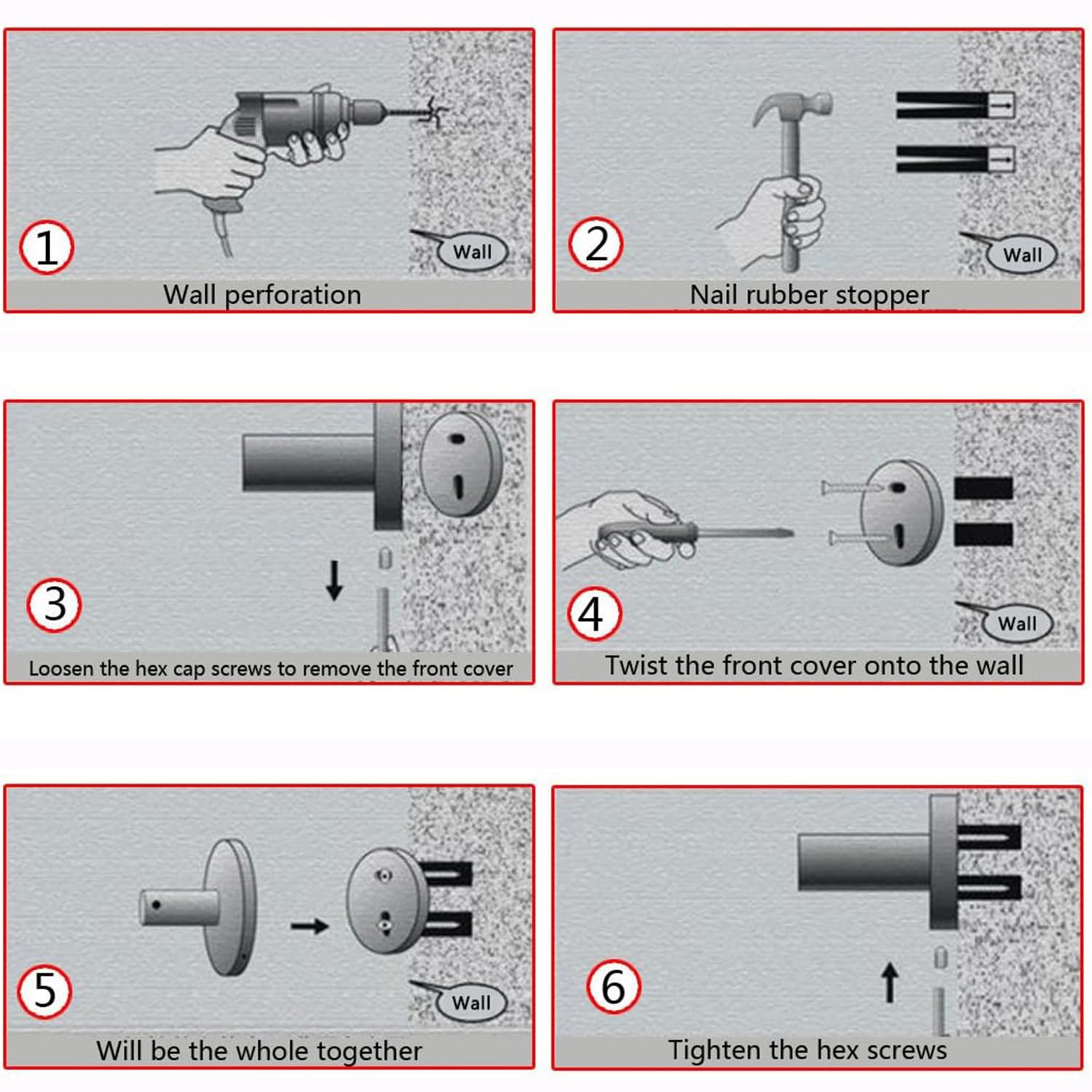 1
Wall
Wall perforation

2
Wall
Nail rubber stopper

3
Loosen the hex cap screws to remove the front cover

4
Wall
Twist the front cover onto the wall

5
Wall
Will be the whole together

6
Tighten the hex screws