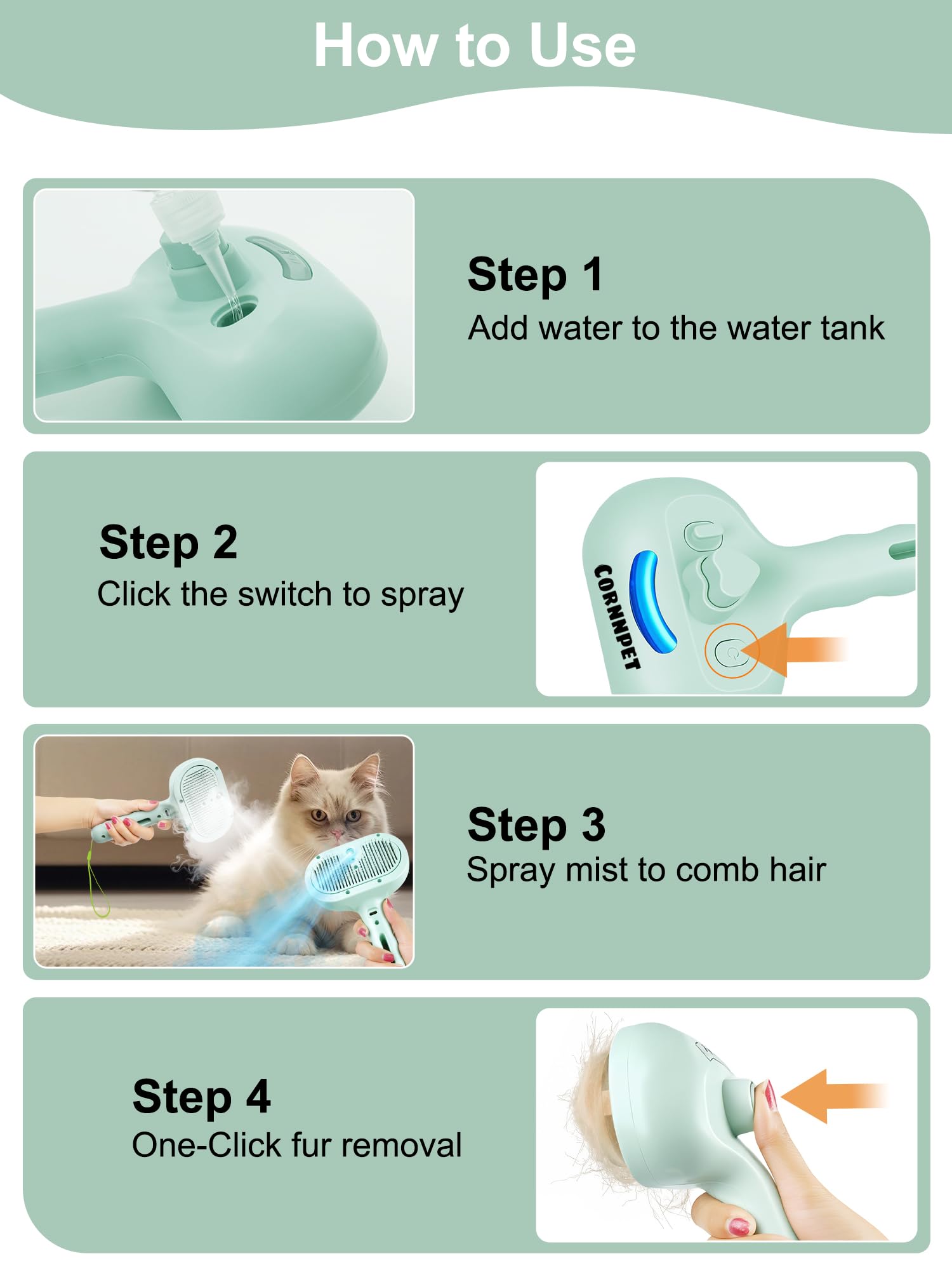 How to Use

Step 1
Add water to the water tank

Step 2
Click the switch to spray

CORNNPET

Step 3
Spray mist to comb hair

Step 4
One-Click fur removal