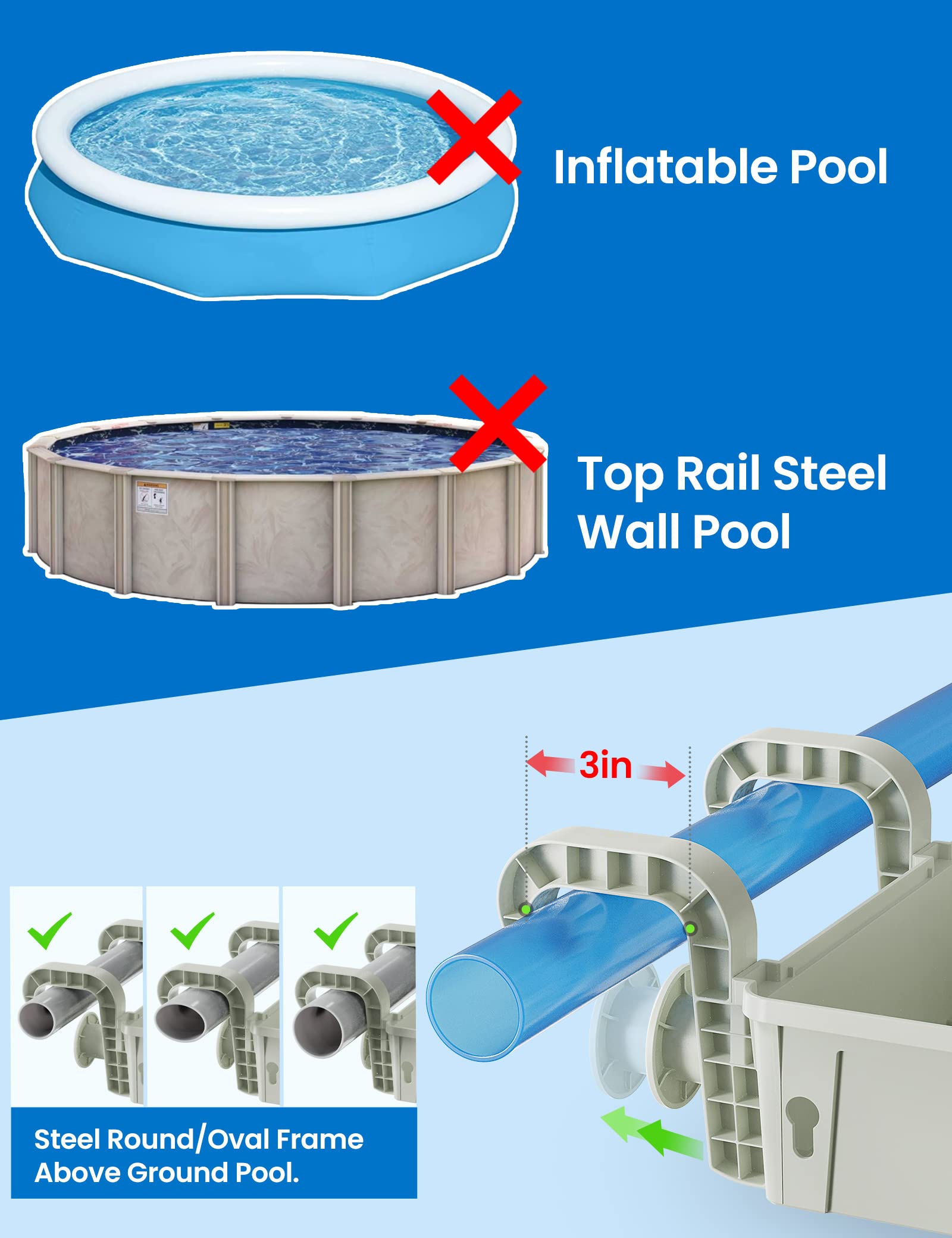 Inflatable Pool

Top Rail Steel Wall Pool

3in

Steel Round/Oval Frame Above Ground Pool.