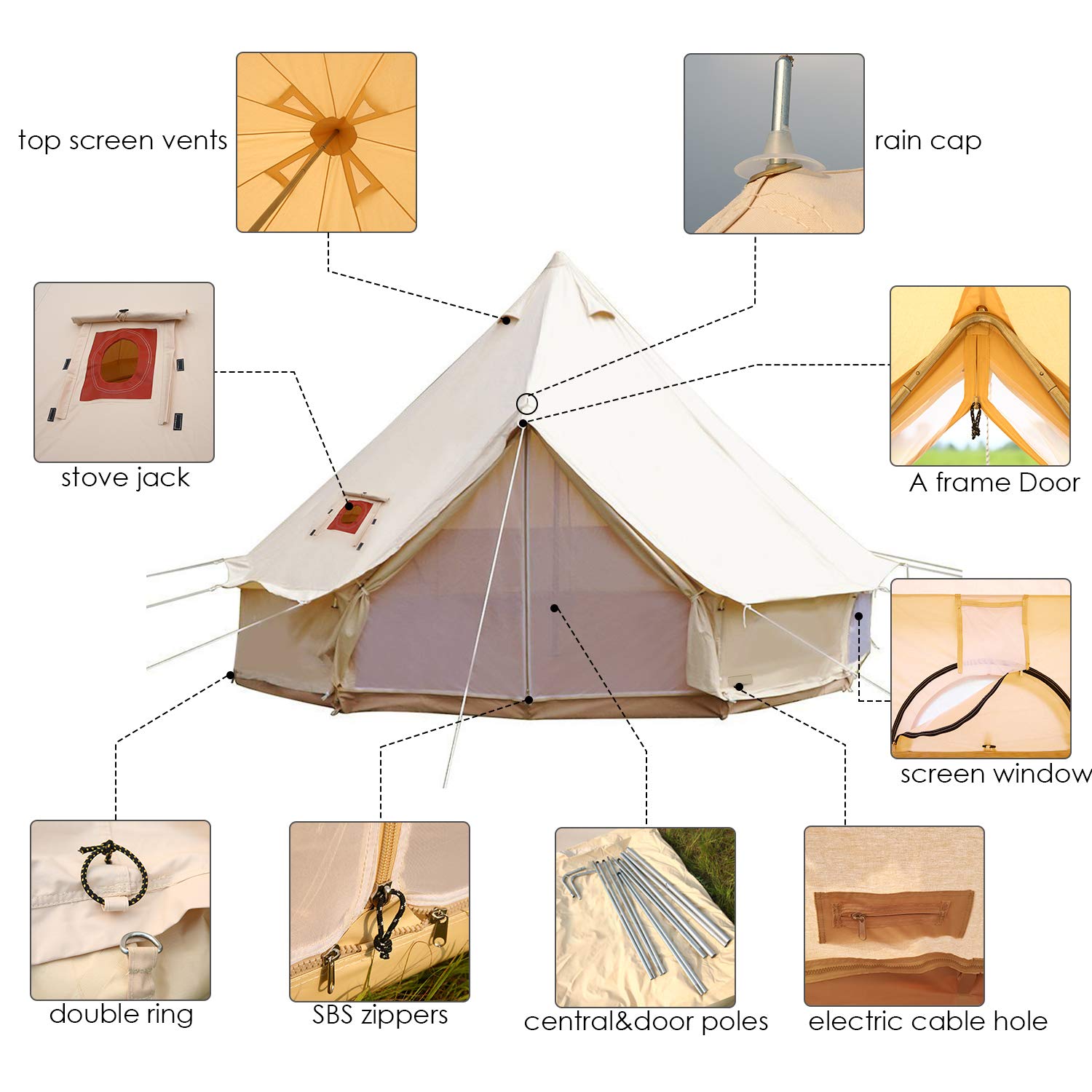 top screen vents

rain cap

stove jack

A frame Door

screen window

double ring

SBS zippers

central&door poles

electric cable hole