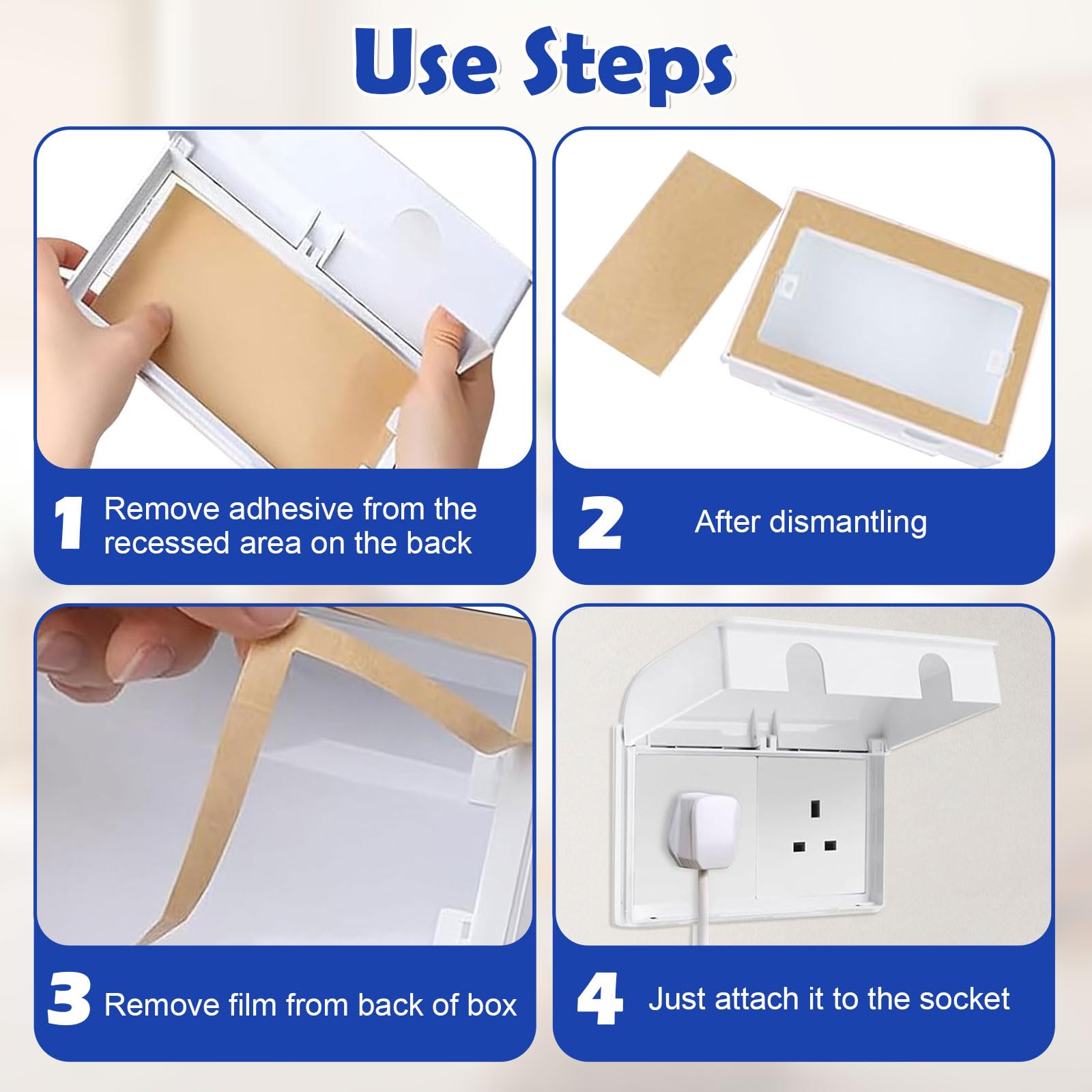 Use Steps

1 Remove adhesive from the recessed area on the back

2 After dismantling

3 Remove film from back of box

4 Just attach it to the socket