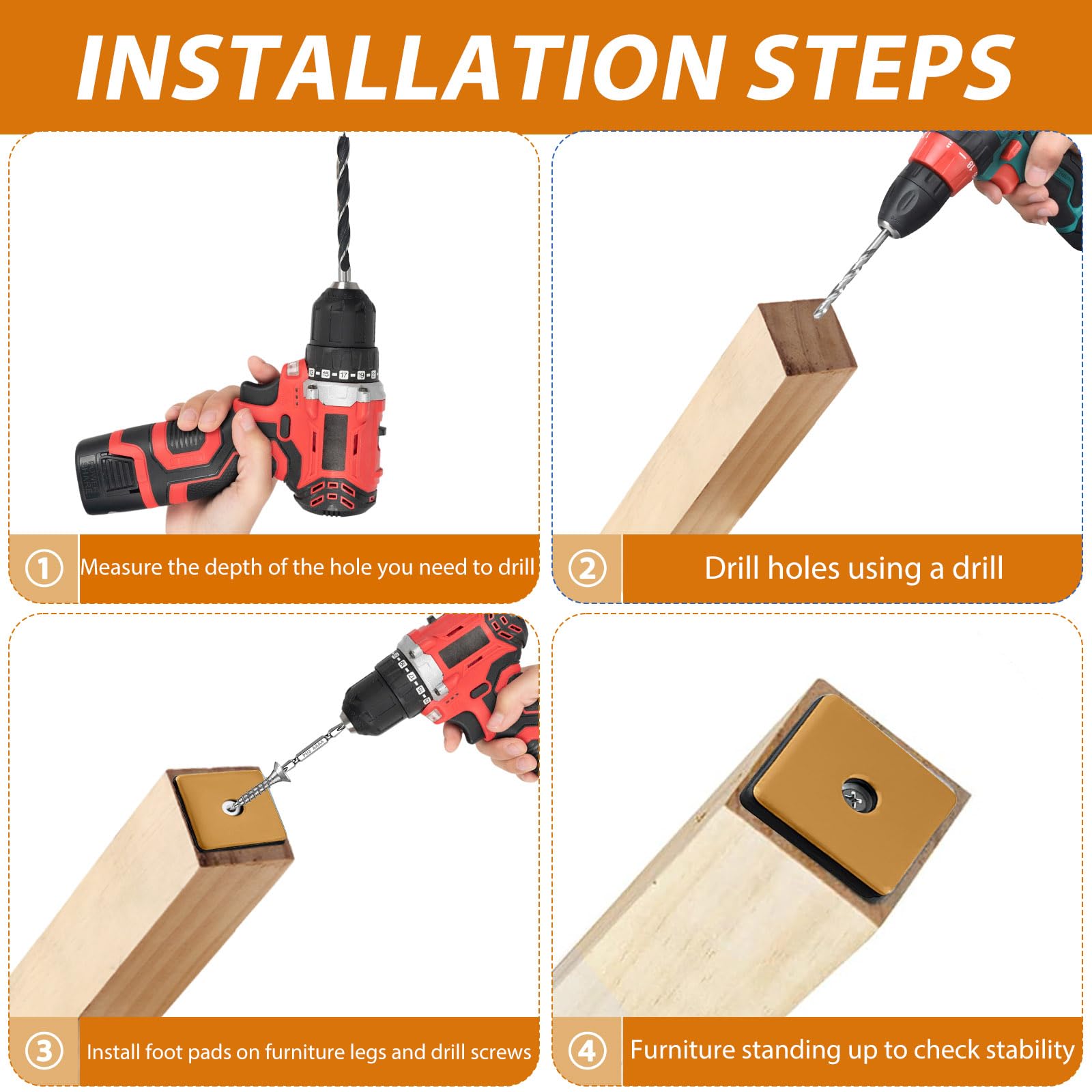 INSTALLATION STEPS

①
Measure the depth of the hole you need to drill

②
Drill holes using a drill

③
Install foot pads on furniture legs and drill screws

④
Furniture standing up to check stability