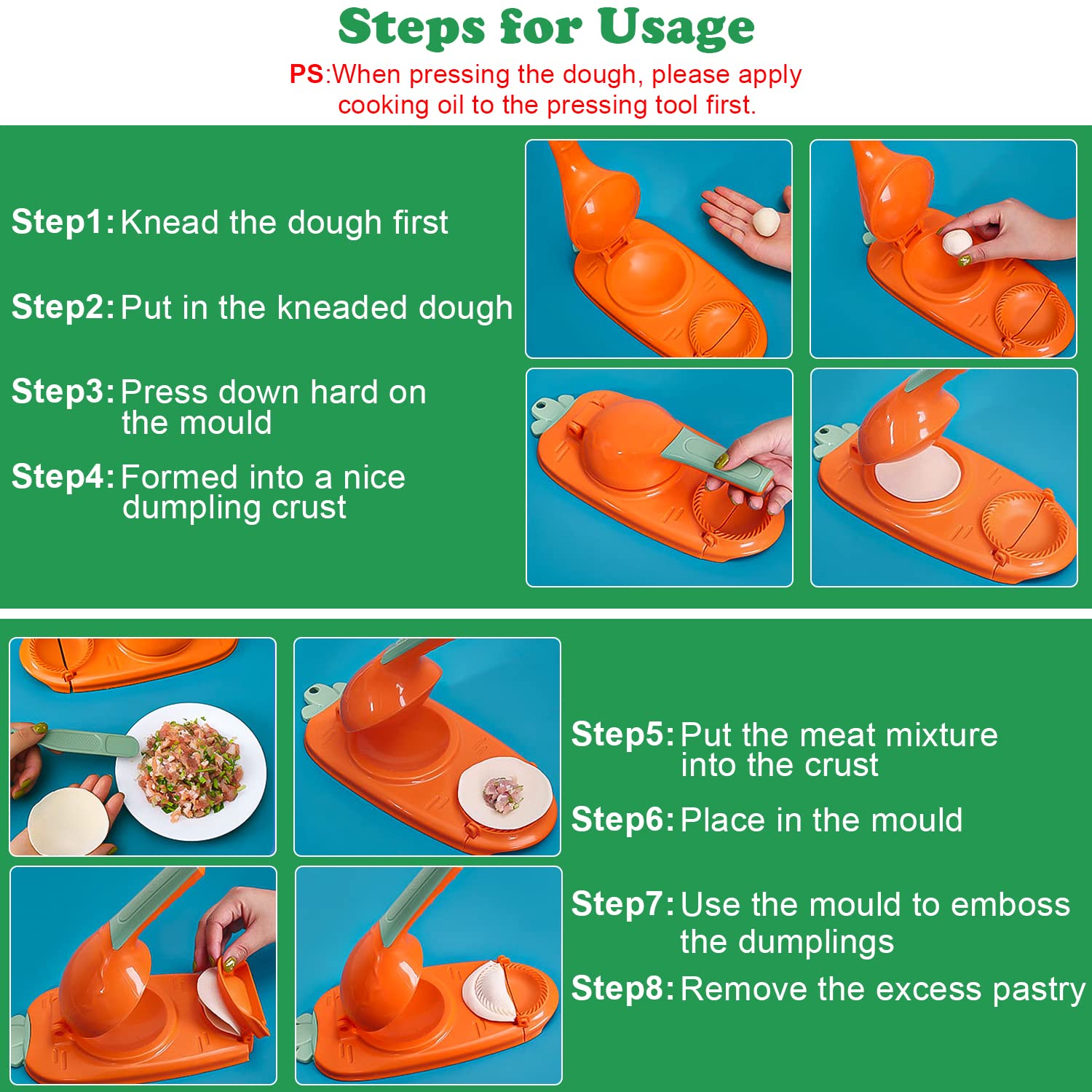 Steps for Usage

PS:When pressing the dough, please apply cooking oil to the pressing tool first.

Step1: Knead the dough first

Step2: Put in the kneaded dough

Step3: Press down hard on the mould

Step4: Formed into a nice dumpling crust

Step5: Put the meat mixture into the crust

Step6: Place in the mould

Step7: Use the mould to emboss the dumplings

Step8: Remove the excess pastry