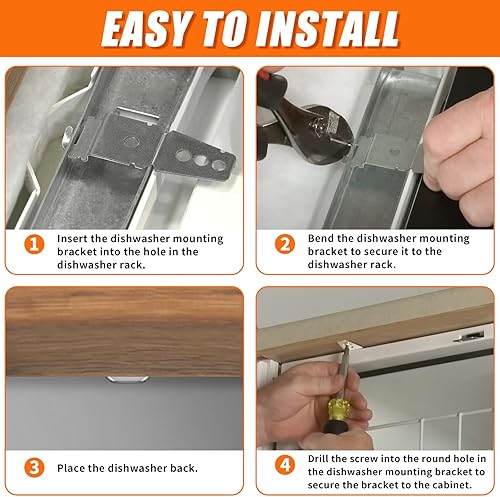 EASY TO INSTALL

1 Insert the dishwasher mounting bracket into the hole in the dishwasher rack.

2 Bend the dishwasher mounting bracket to secure it to the dishwasher rack.

3 Place the dishwasher back.

4 Drill the screw into the round hole in the dishwasher mounting bracket to secure the bracket to the cabinet.