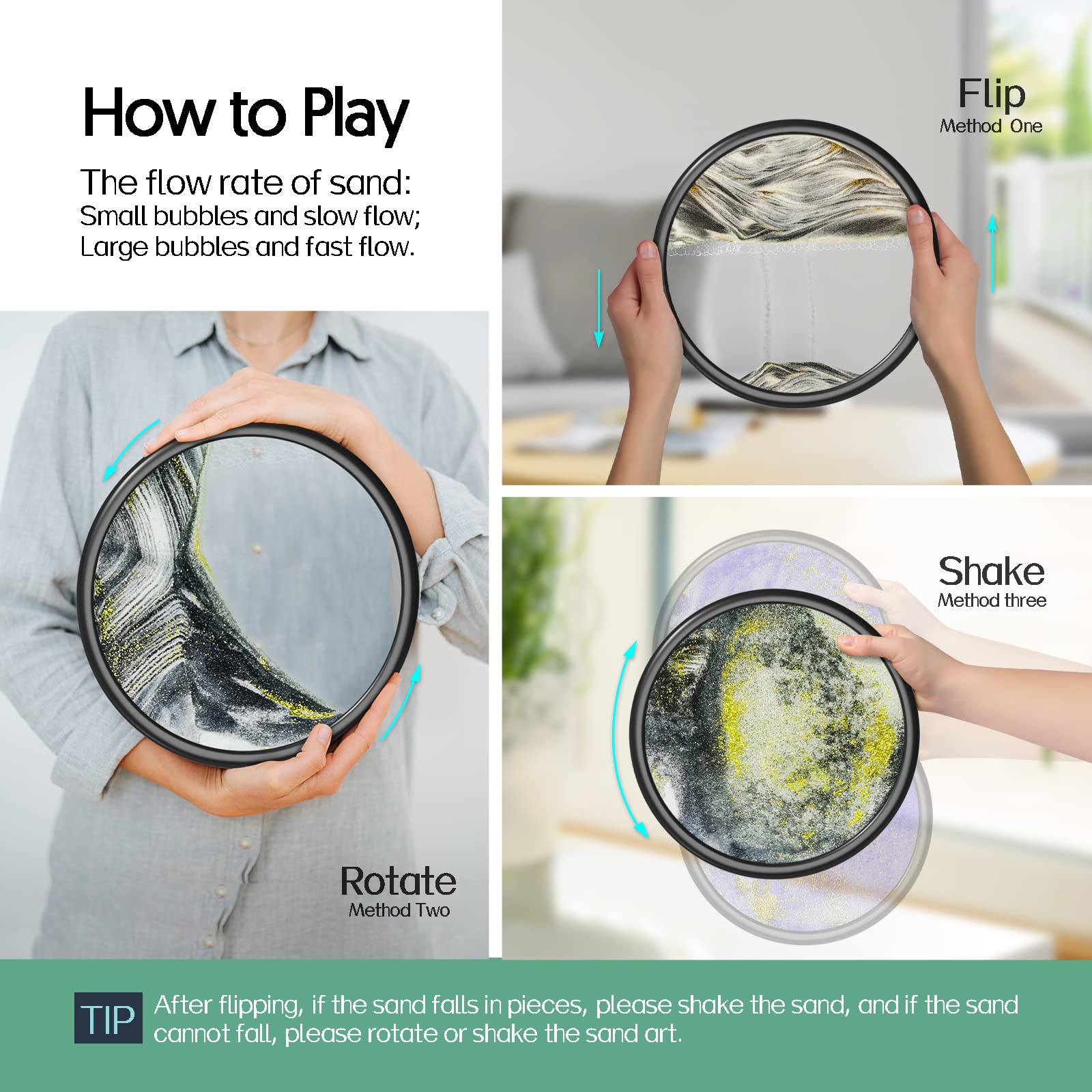 How to Play

The flow rate of sand:
Small bubbles and slow flow;
Large bubbles and fast flow.

Flip
Method One

Rotate
Method Two

Shake
Method three

TIP After flipping, if the sand falls in pieces, please shake the sand, and if the sand cannot fall, please rotate or shake the sand art.