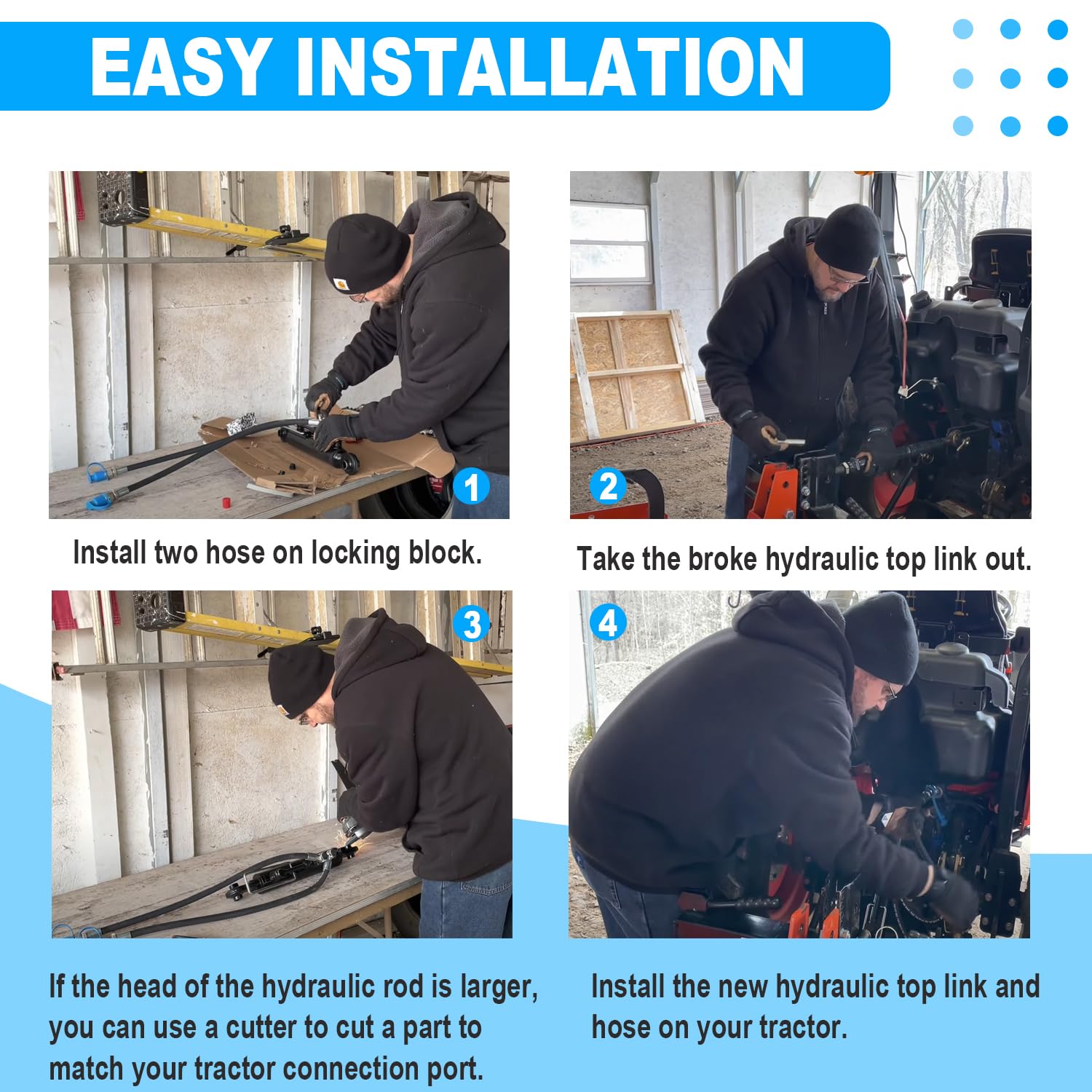 EASY INSTALLATION

1

Install two hose on locking block.

2

Take the broke hydraulic top link out.

3

If the head of the hydraulic rod is larger, you can use a cutter to cut a part to match your tractor connection port.

4

Install the new hydraulic top link and hose on your tractor.