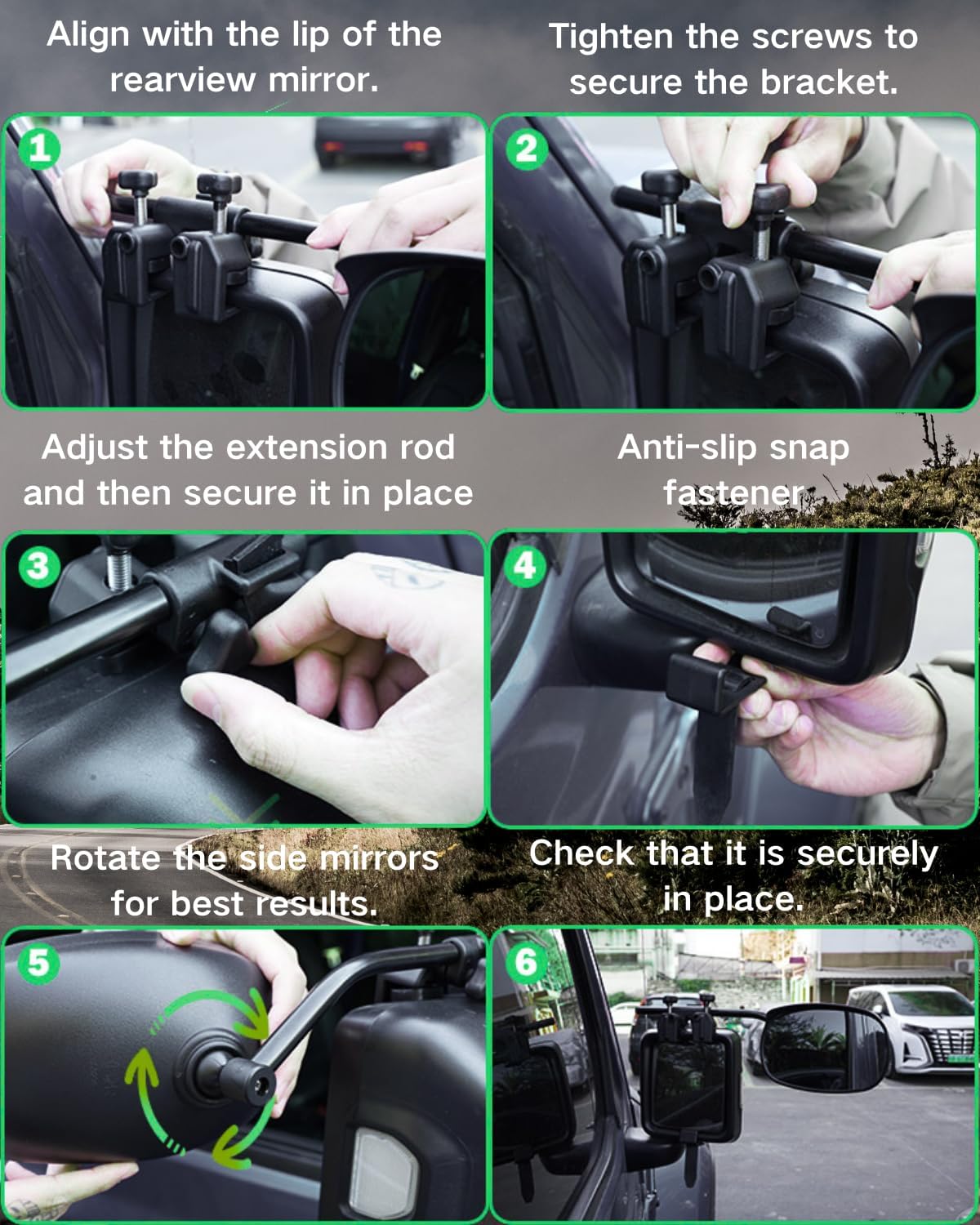 Align with the lip of the rearview mirror.

Tighten the screws to secure the bracket.

1

2

Adjust the extension rod and then secure it in place

Anti-slip snap fastener

3

4

Rotate the side mirrors for best results.

Check that it is securely in place.

5

6