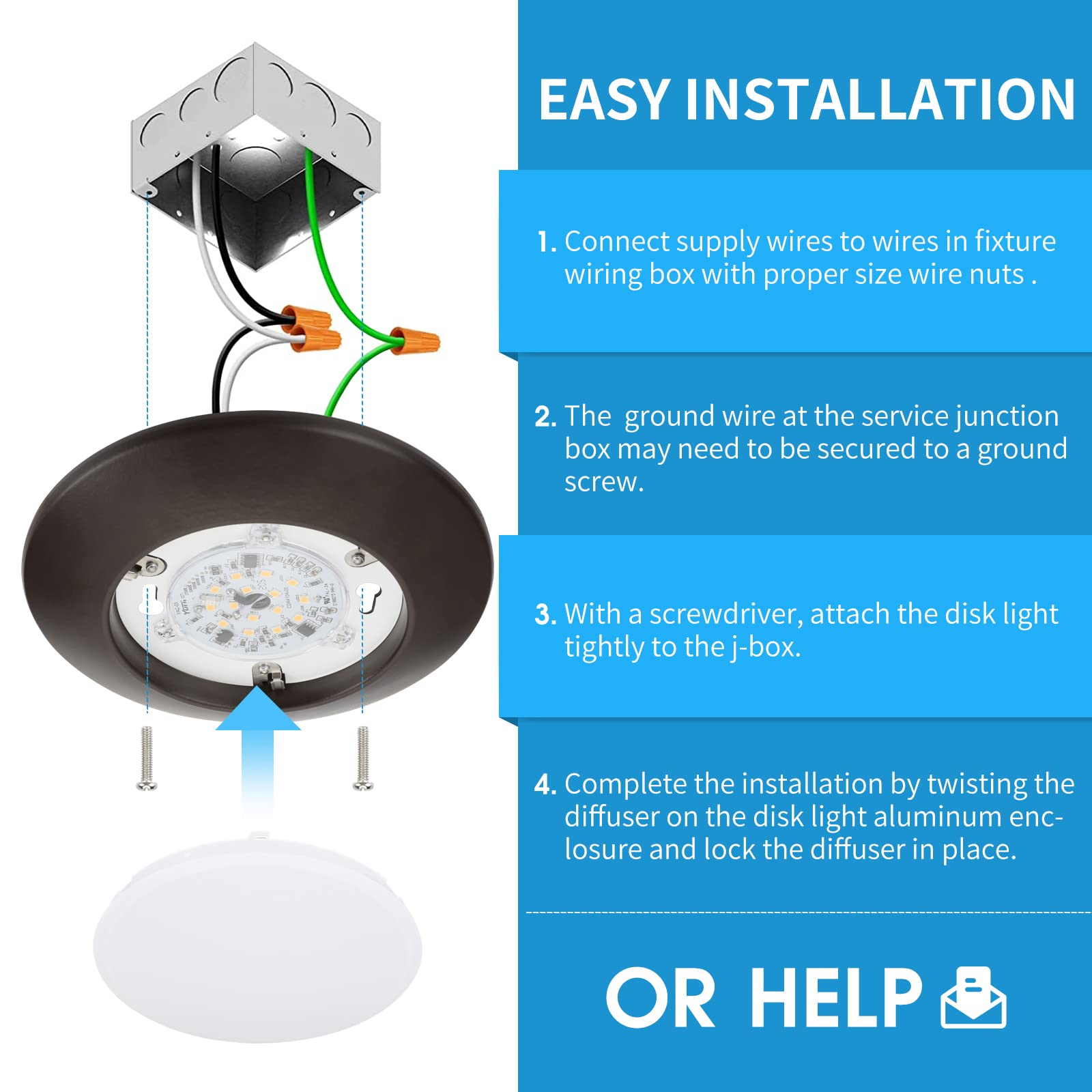 EASY INSTALLATION

1. Connect supply wires to wires in fixture wiring box with proper size wire nuts .

2. The ground wire at the service junction box may need to be secured to a ground screw.

3. With a screwdriver, attach the disk light tightly to the j-box.

4. Complete the installation by twisting the diffuser on the disk light aluminum enclosure and lock the diffuser in place.

OR HELP