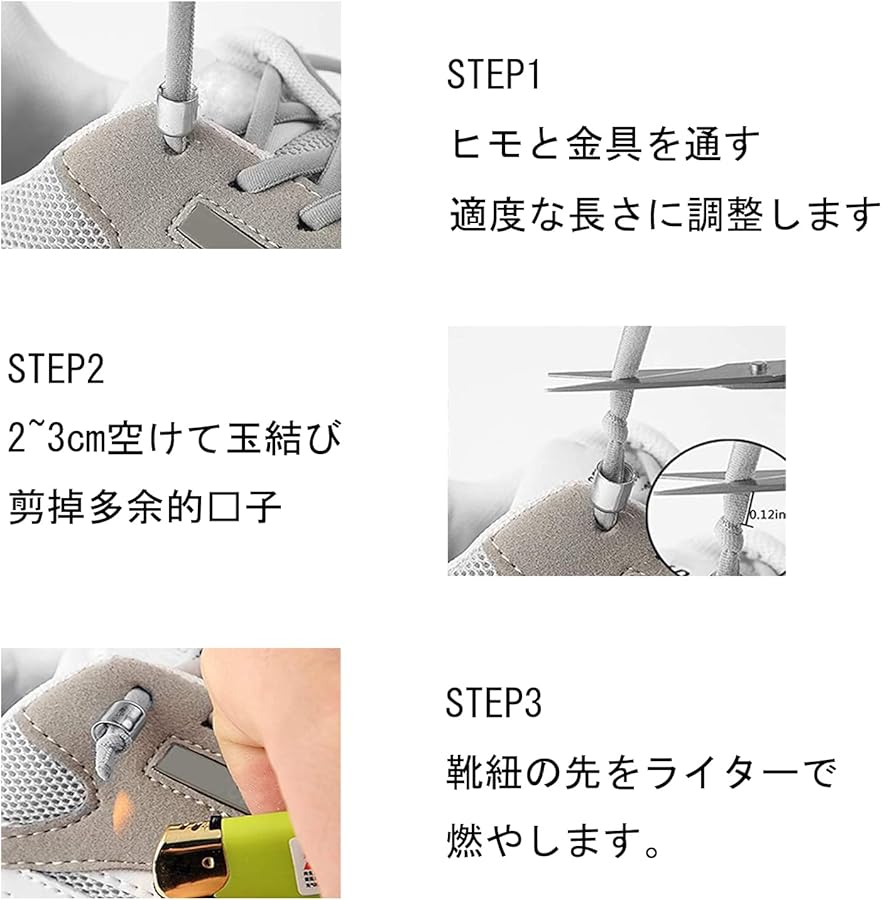 STEP1
ヒモと金具を通す
適度な長さに調整します

STEP2
2~3cm空けて玉結び
剪掉多余的口子

0.12in

STEP3
靴紐の先をライターで
燃やします。