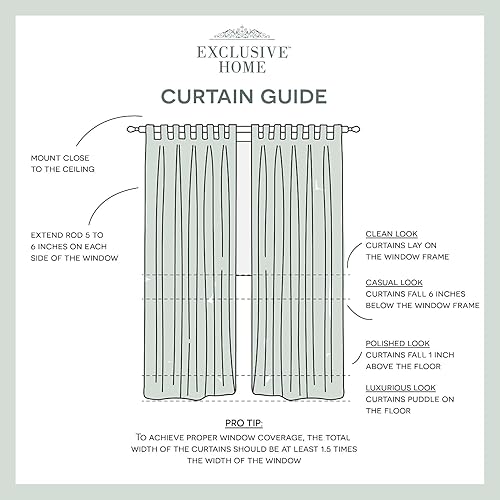 EXCLUSIVE™
HOME

CURTAIN GUIDE

MOUNT CLOSE TO THE CEILING

EXTEND ROD 5 TO 6 INCHES ON EACH SIDE OF THE WINDOW

CLEAN LOOK
CURTAINS LAY ON THE WINDOW FRAME

CASUAL LOOK
CURTAINS FALL 6 INCHES BELOW THE WINDOW FRAME

POLISHED LOOK
CURTAINS FALL 1 INCH ABOVE THE FLOOR

LUXURIOUS LOOK
CURTAINS PUDDLE ON THE FLOOR

PRO TIP:
TO ACHIEVE PROPER WINDOW COVERAGE, THE TOTAL WIDTH OF THE CURTAINS SHOULD BE AT LEAST 1.5 TIMES THE WIDTH OF THE WINDOW