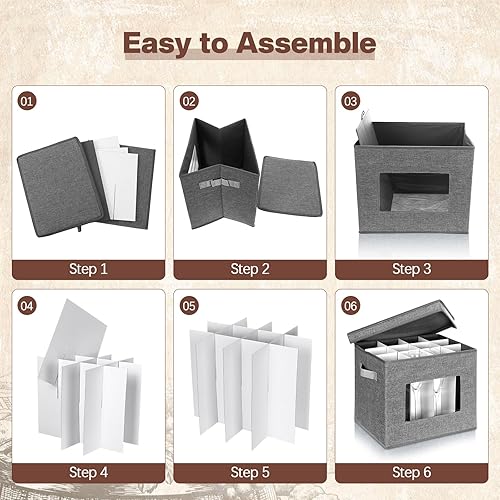 Easy to Assemble

01

Step 1

02

Step 2

03

Step 3

04

Step 4

05

Step 5

06

Step 6