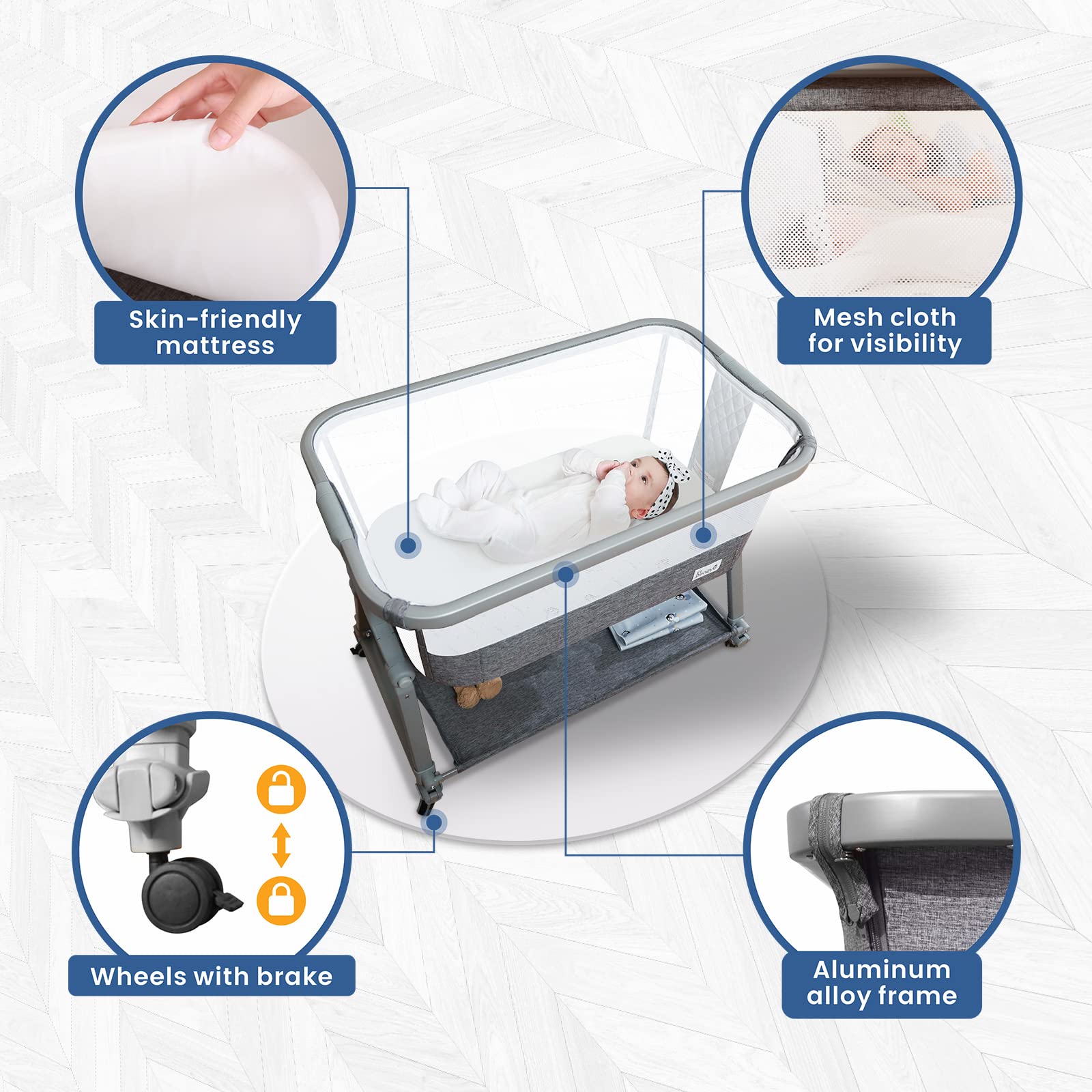 Skin-friendly mattress

Mesh cloth for visibility

Wheels with brake

Aluminum alloy frame