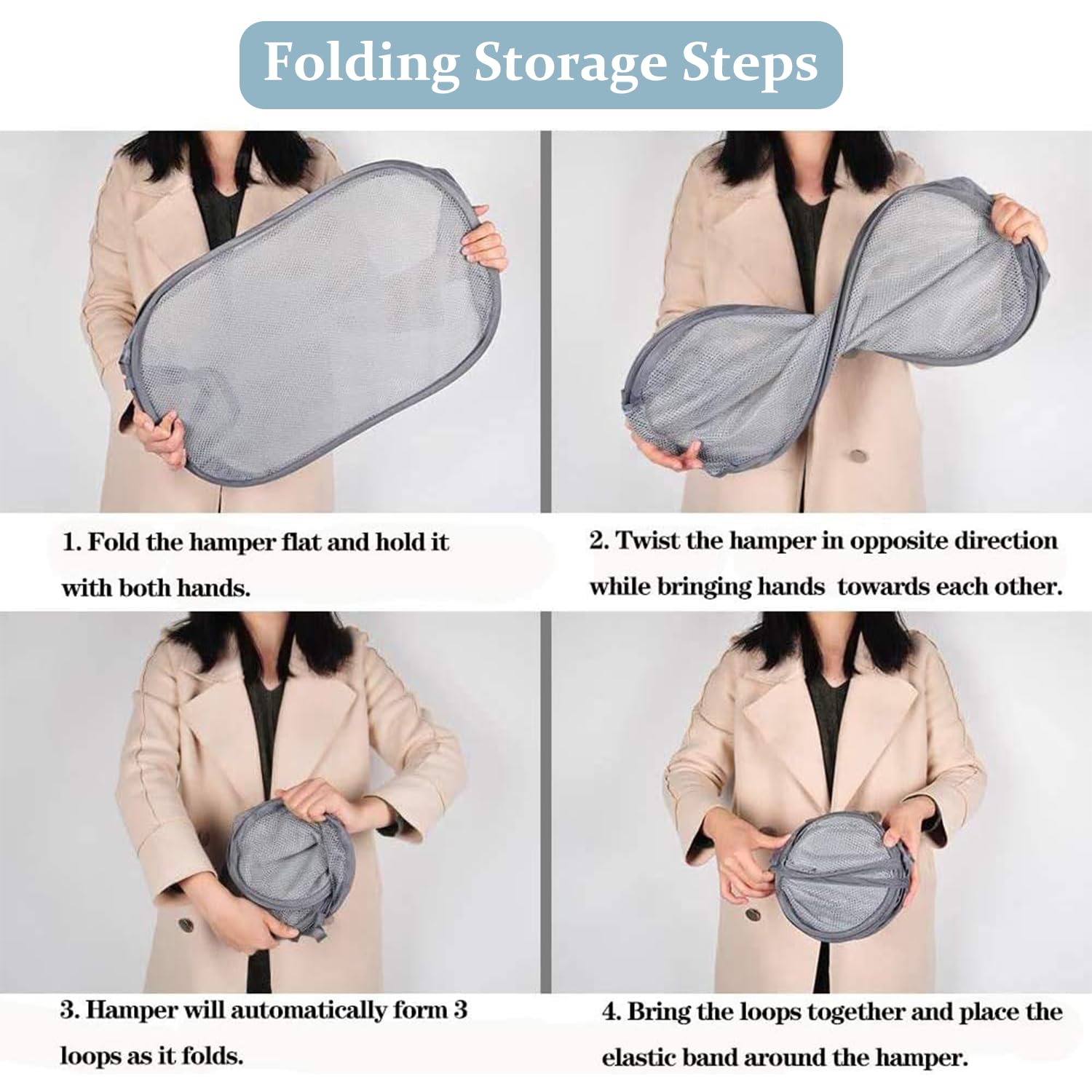 Folding Storage Steps

1. Fold the hamper flat and hold it with both hands.

2. Twist the hamper in opposite direction while bringing hands towards each other.

3. Hamper will automatically form 3 loops as it folds.

4. Bring the loops together and place the elastic band around the hamper.