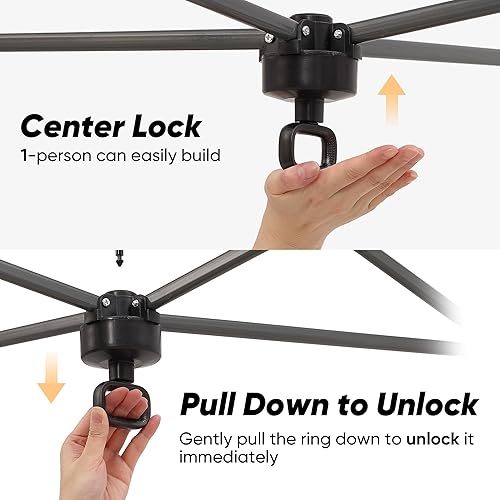 Center Lock
1-person can easily build

Pull Down to Unlock
Gently pull the ring down to unlock it immediately