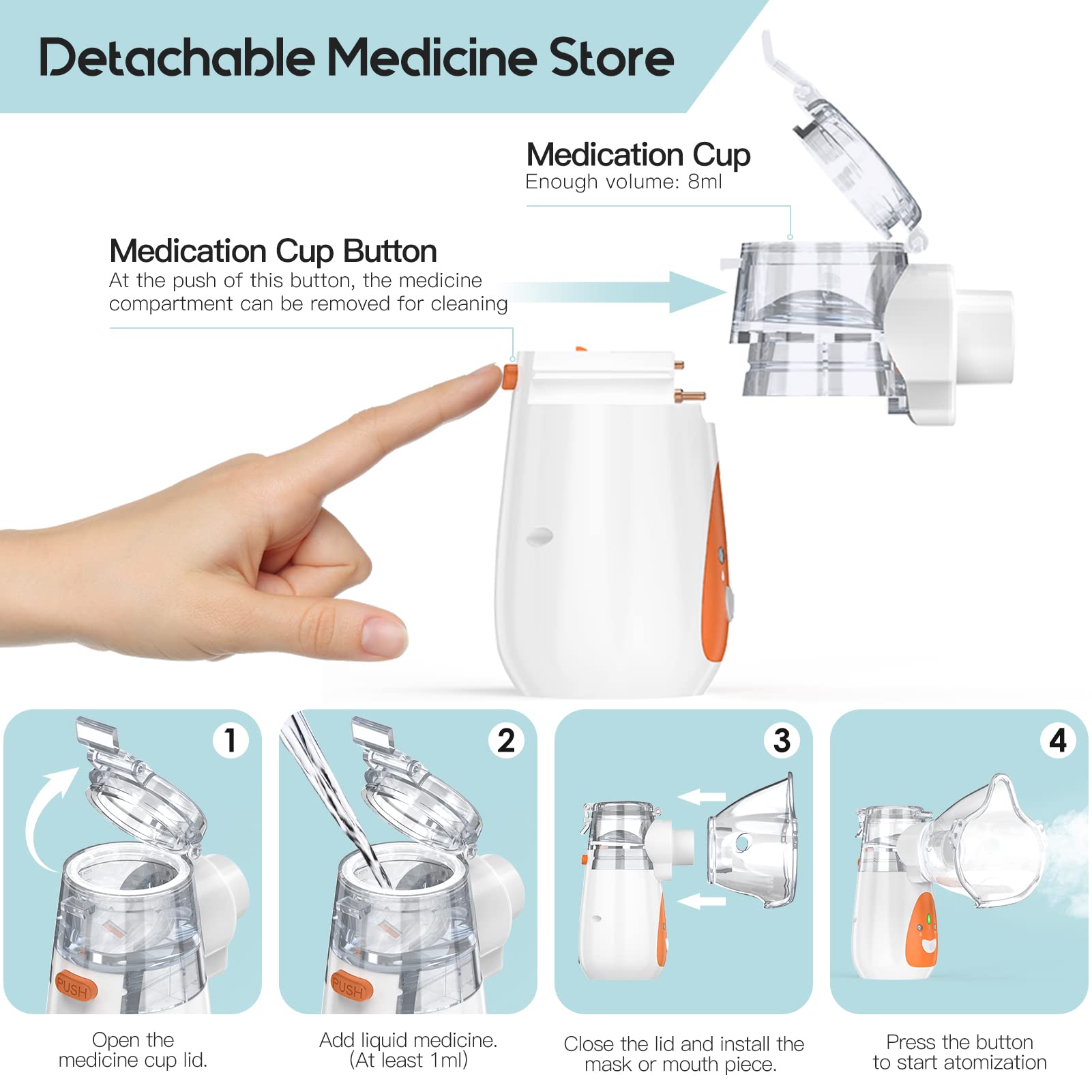 Detachable Medicine Store

Medication Cup
Enough volume: 8ml

Medication Cup Button
At the push of this button, the medicine compartment can be removed for cleaning

1
PUSH
Open the medicine cup lid.

2
PUSH
Add liquid medicine. (At least 1ml)

3
Close the lid and install the mask or mouth piece.

4
Press the button to start atomization