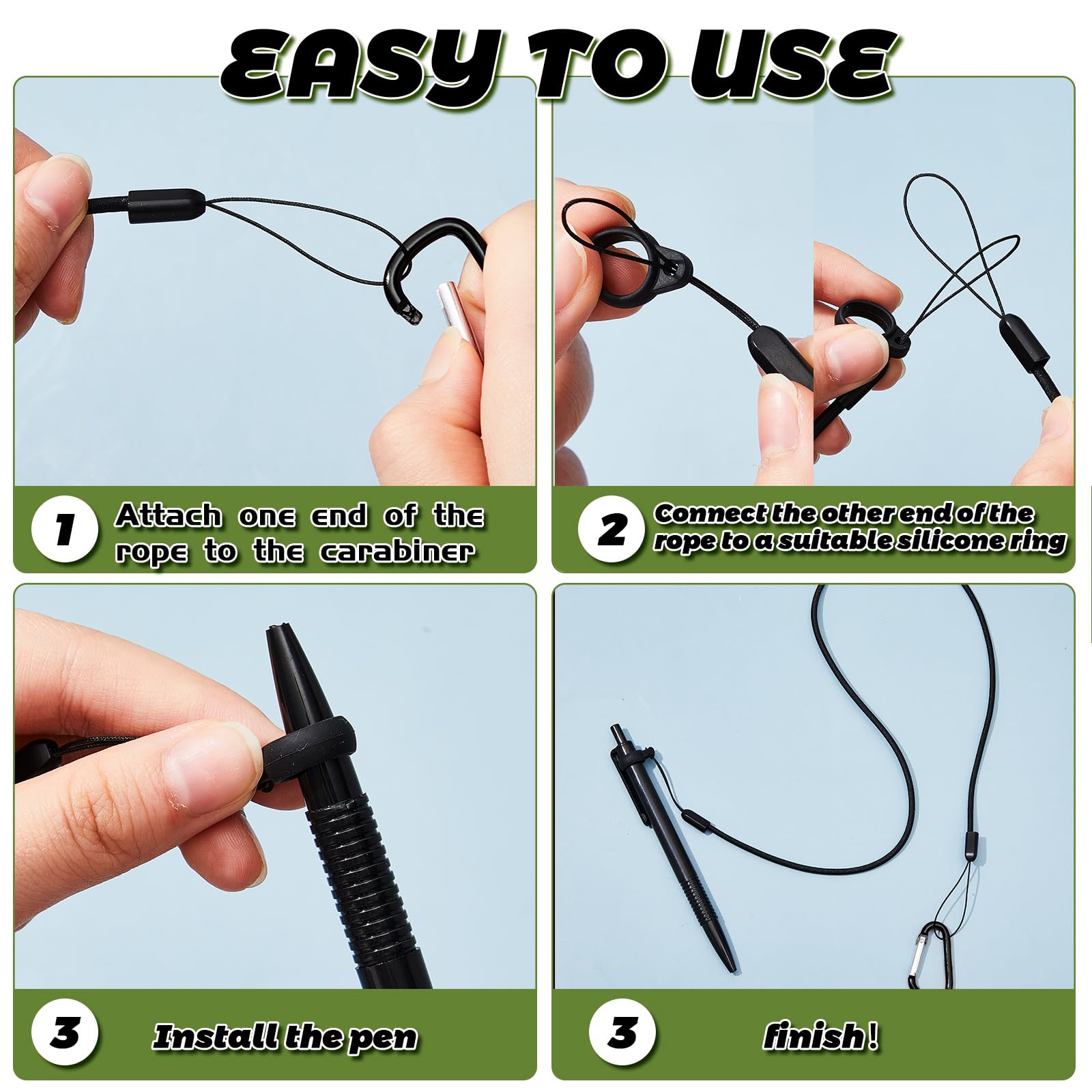 EASY TO USE

1 Attach one end of the rope to the carabiner

2 Connect the other end of the rope to a suitable silicone ring

3 Install the pen

3 finish!