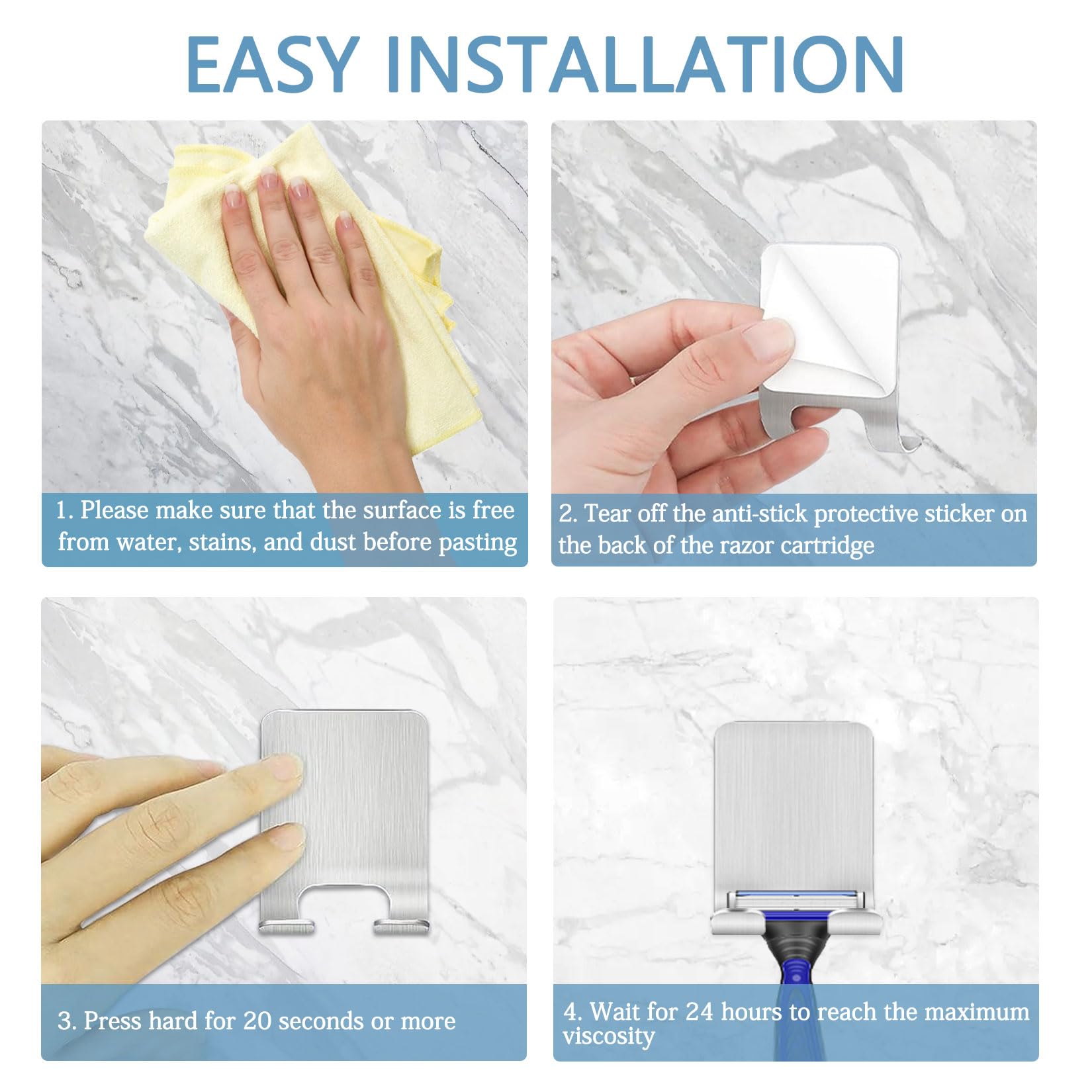 EASY INSTALLATION

1. Please make sure that the surface is free from water, stains, and dust before pasting

2. Tear off the anti-stick protective sticker on the back of the razor cartridge

3. Press hard for 20 seconds or more

4. Wait for 24 hours to reach the maximum viscosity