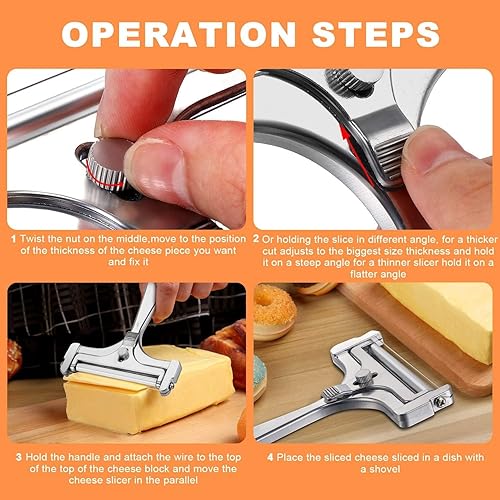 OPERATION STEPS

1 Twist the nut on the middle,move to the position of the thickness of the cheese piece you want and fix it

2 Or holding the slice in different angle, for a thicker cut adjusts to the biggest size thickness and hold it on a steep angle for a thinner slicer hold it on a flatter angle

3 Hold the handle and attach the wire to the top of the top of the cheese block and move the cheese slicer in the parallel

4 Place the sliced cheese sliced in a dish with a shovel