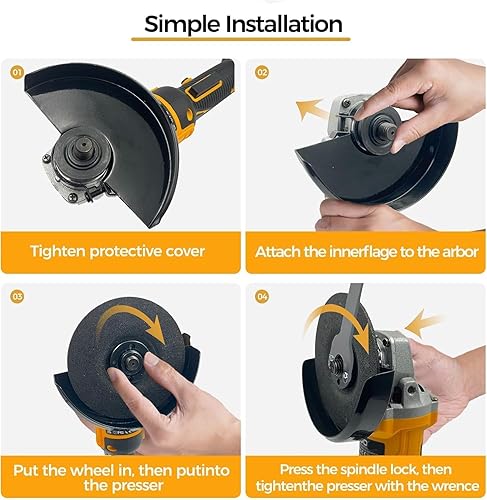 Simple Installation

01

Tighten protective cover

02

Attach the innerflage to the arbor

03

Put the wheel in, then putinto the presser

04

Press the spindle lock, then tightenthe presser with the wrence