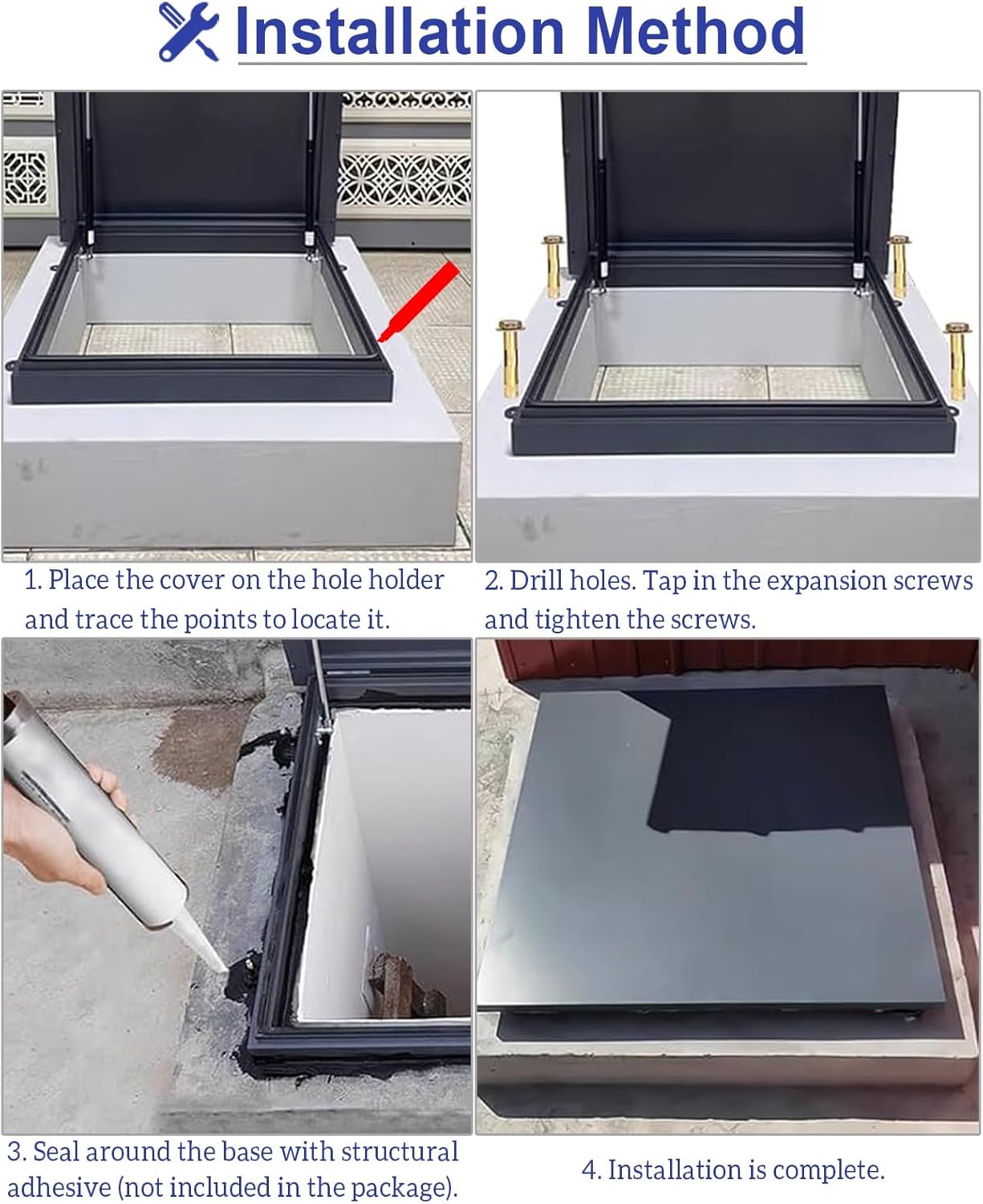 Installation Method

1. Place the cover on the hole holder and trace the points to locate it.

2. Drill holes. Tap in the expansion screws and tighten the screws.

3. Seal around the base with structural adhesive (not included in the package).

4. Installation is complete.