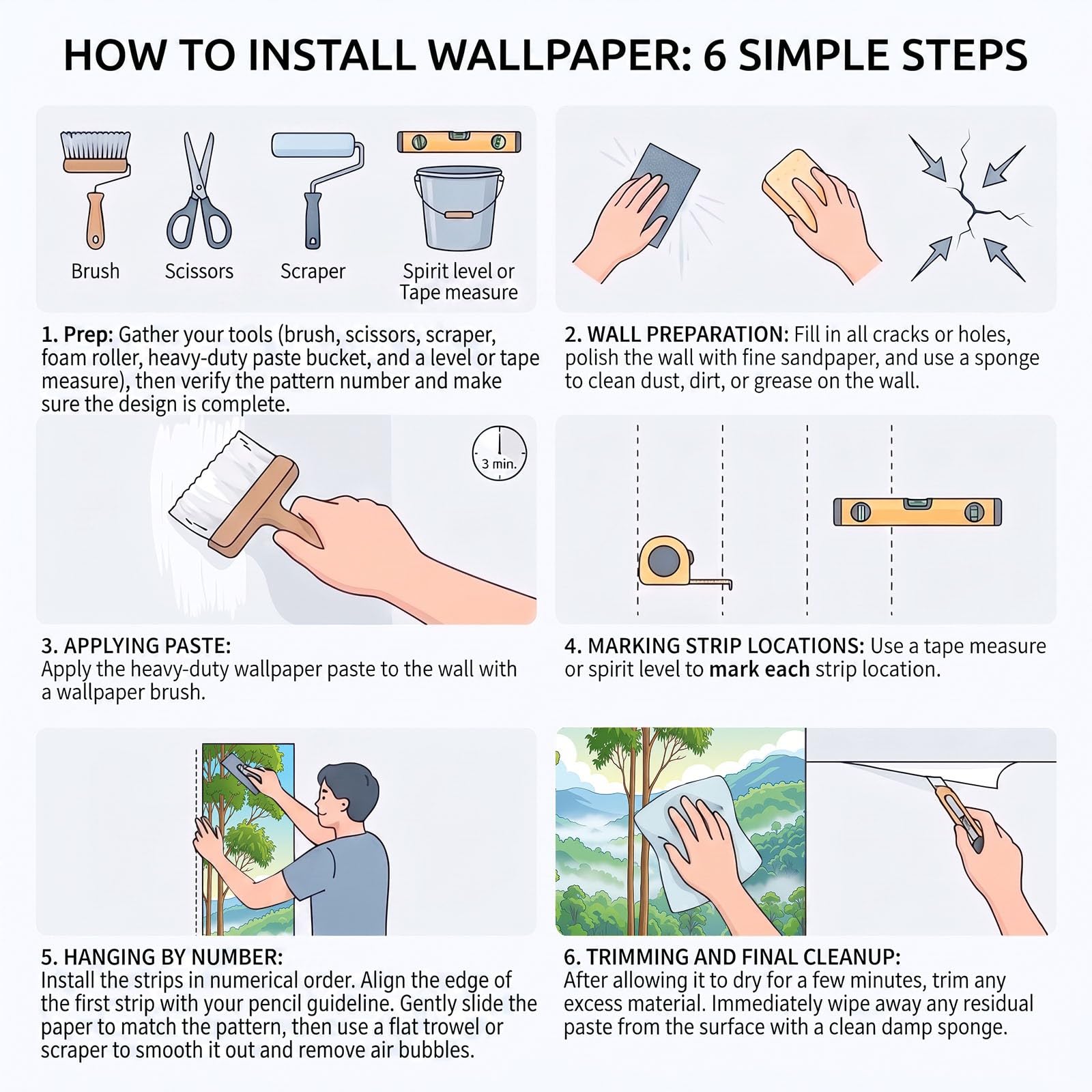 HOW TO INSTALL WALLPAPER: 6 SIMPLE STEPS

Brush

Scissors

Scraper

Spirit level or Tape measure

1. Prep: Gather your tools (brush, scissors, scraper, foam roller, heavy-duty paste bucket, and a level or tape measure), then verify the pattern number and make sure the design is complete.

2. WALL PREPARATION: Fill in all cracks or holes, polish the wall with fine sandpaper, and use a sponge to clean dust, dirt, or grease on the wall.

3 min.

3. APPLYING PASTE:
Apply the heavy-duty wallpaper paste to the wall with a wallpaper brush.

4. MARKING STRIP LOCATIONS: Use a tape measure or spirit level to mark each strip location.

5. HANGING BY NUMBER:
Install the strips in numerical order. Align the edge of the first strip with your pencil guideline. Gently slide the paper to match the pattern, then use a flat trowel or scraper to smooth it out and remove air bubbles.

6. TRIMMING AND FINAL CLEANUP:
After allowing it to dry for a few minutes, trim any excess material. Immediately wipe away any residual paste from the surface with a clean damp sponge.