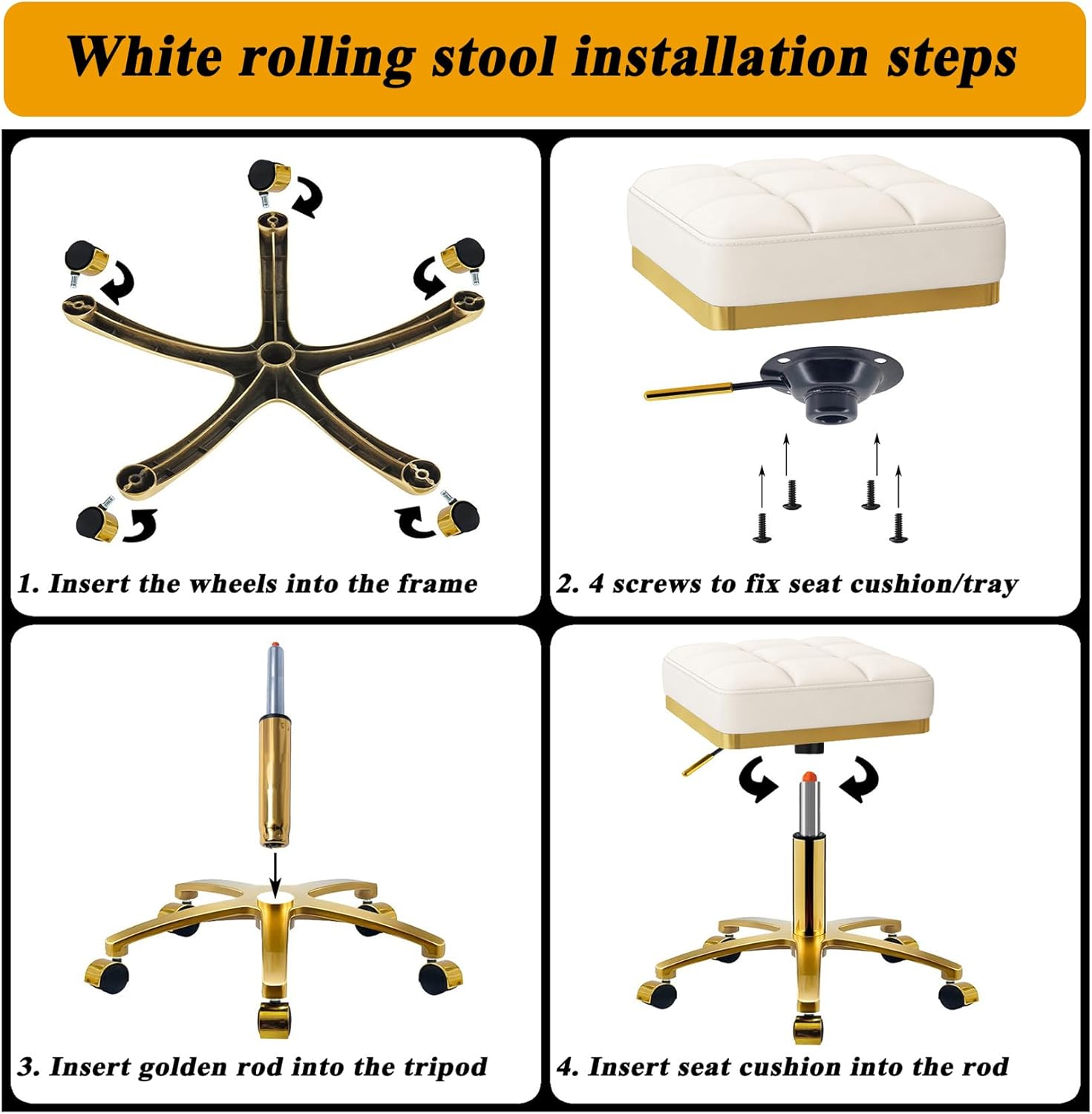 White rolling stool installation steps

1. Insert the wheels into the frame

2. 4 screws to fix seat cushion/tray

3. Insert golden rod into the tripod

4. Insert seat cushion into the rod