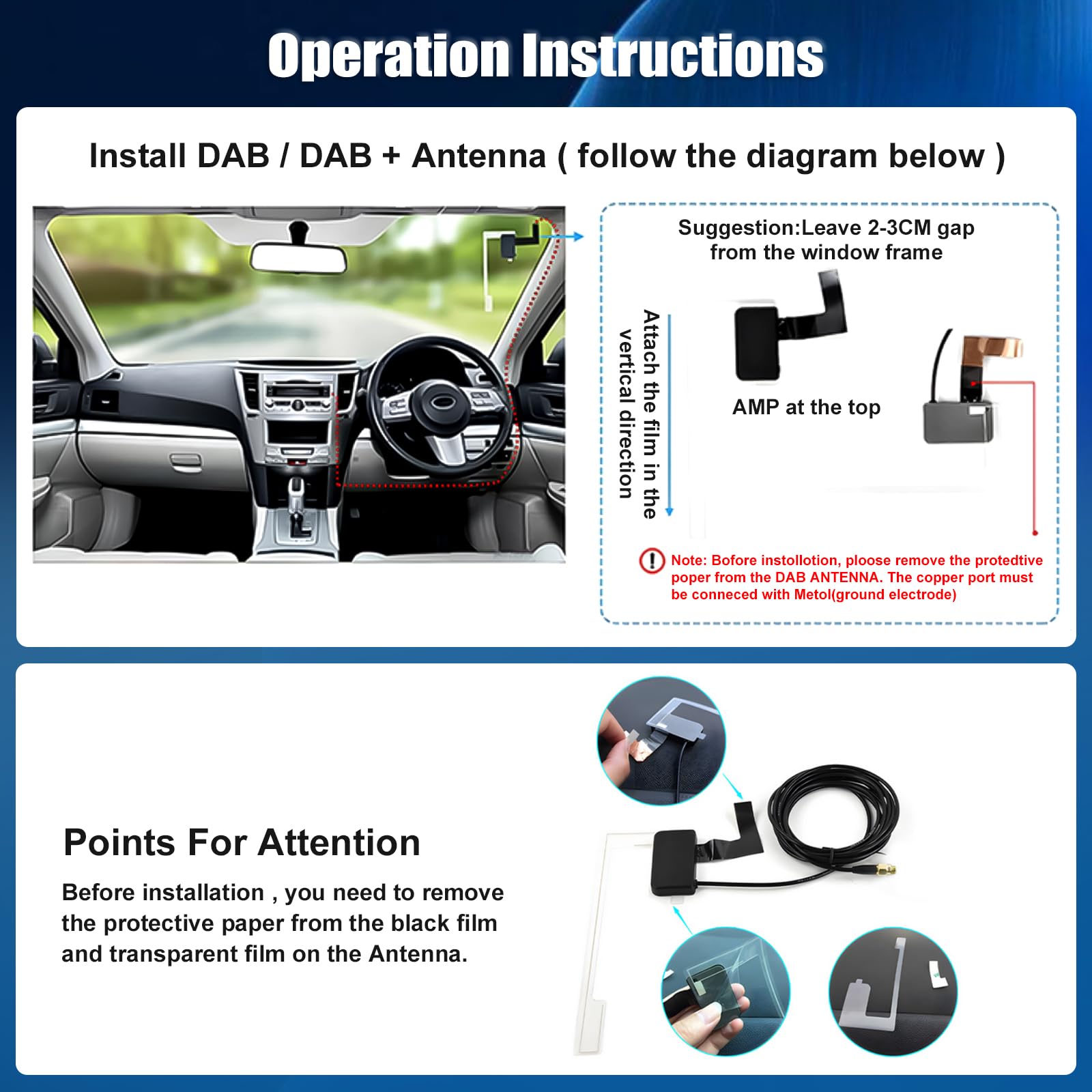 Operation Instructions

Install DAB / DAB + Antenna ( follow the diagram below )

Suggestion:Leave 2-3CM gap from the window frame

Attach the film in the vertical direction

AMP at the top

Note: Bofore instollotion, ploose remove the protedtive poper from the DAB ANTENNA. The copper port must be conneced with Metol(ground electrode)

Points For Attention

Before installation , you need to remove the protective paper from the black film and transparent film on the Antenna.