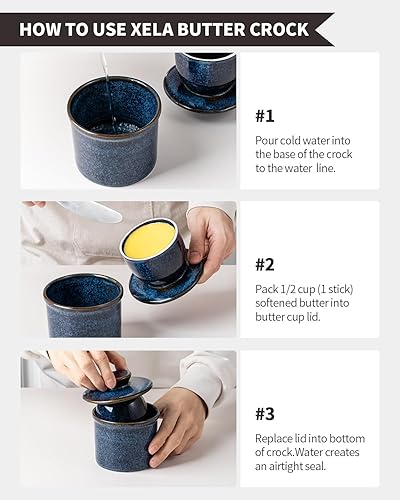 HOW TO USE XELA BUTTER CROCK

#1

Pour cold water into the base of the crock to the water line.

#2

Pack 1/2 cup (1 stick) softened butter into butter cup lid.

#3

Replace lid into bottom of crock.Water creates an airtight seal.