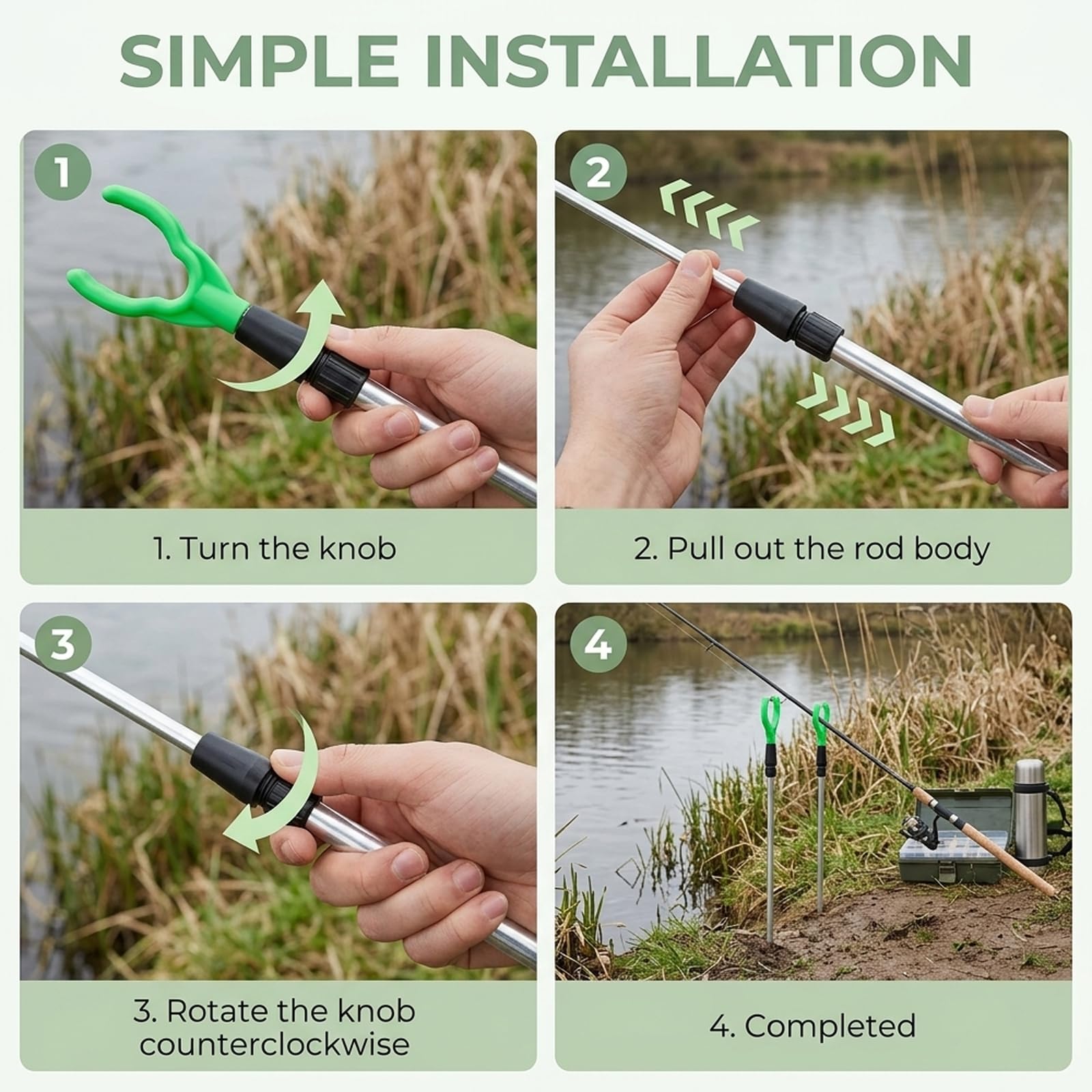 SIMPLE INSTALLATION

1

1. Turn the knob

2

2. Pull out the rod body

3

3. Rotate the knob counterclockwise

4

4. Completed