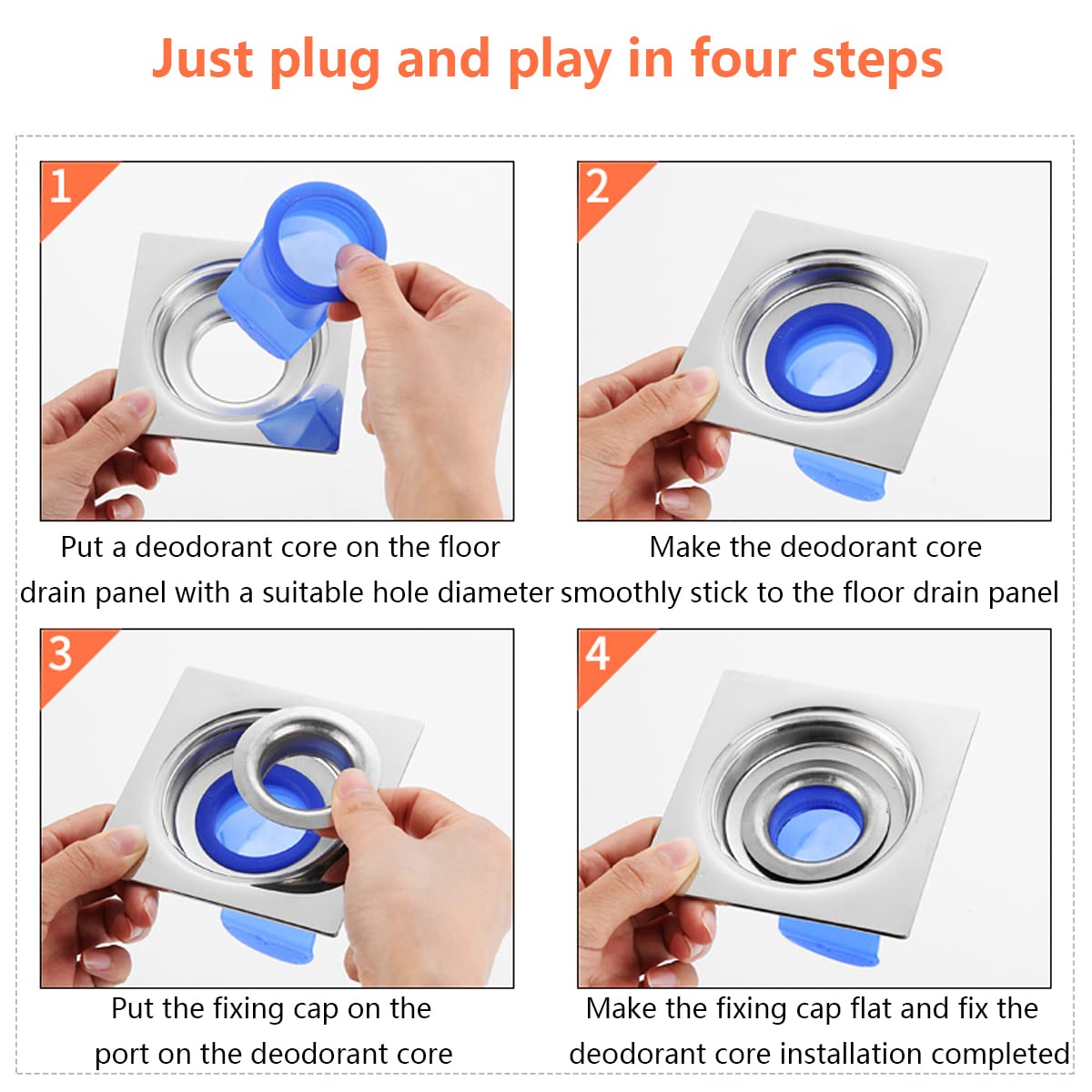 Just plug and play in four steps

1

Put a deodorant core on the floor drain panel with a suitable hole diameter

2

Make the deodorant core smoothly stick to the floor drain panel

3

Put the fixing cap on the port on the deodorant core

4

Make the fixing cap flat and fix the deodorant core installation completed