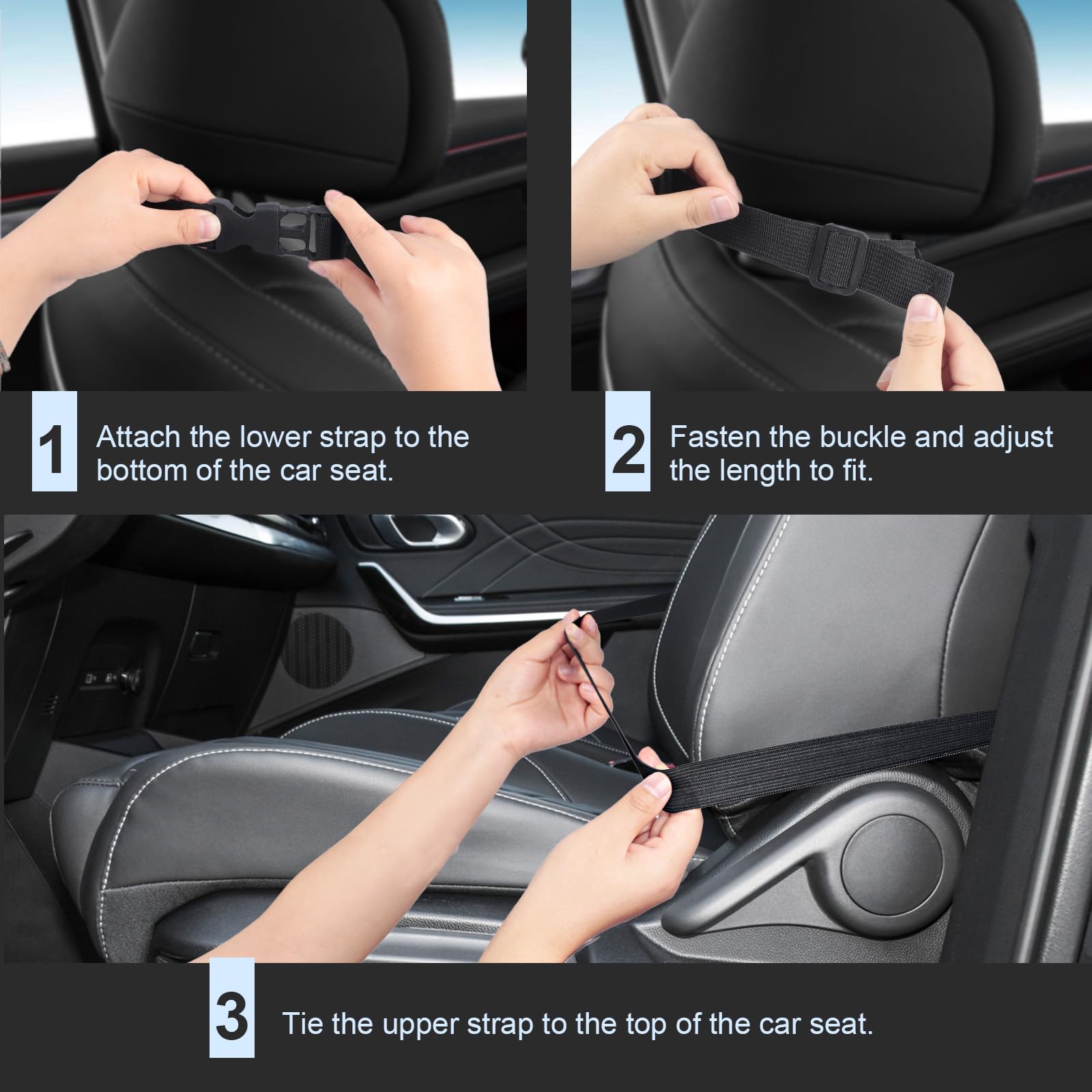 1 Attach the lower strap to the bottom of the car seat.

2 Fasten the buckle and adjust the length to fit.

3 Tie the upper strap to the top of the car seat.