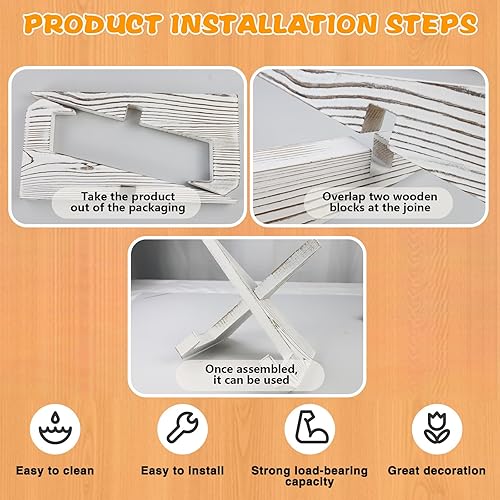 PRODUCT INSTALLATION STEPS

Take the product out of the packaging

Overlap two wooden blocks at the joine

Once assembled, it can be used

Easy to clean

Easy to install

Strong load-bearing capacity

Great decoration