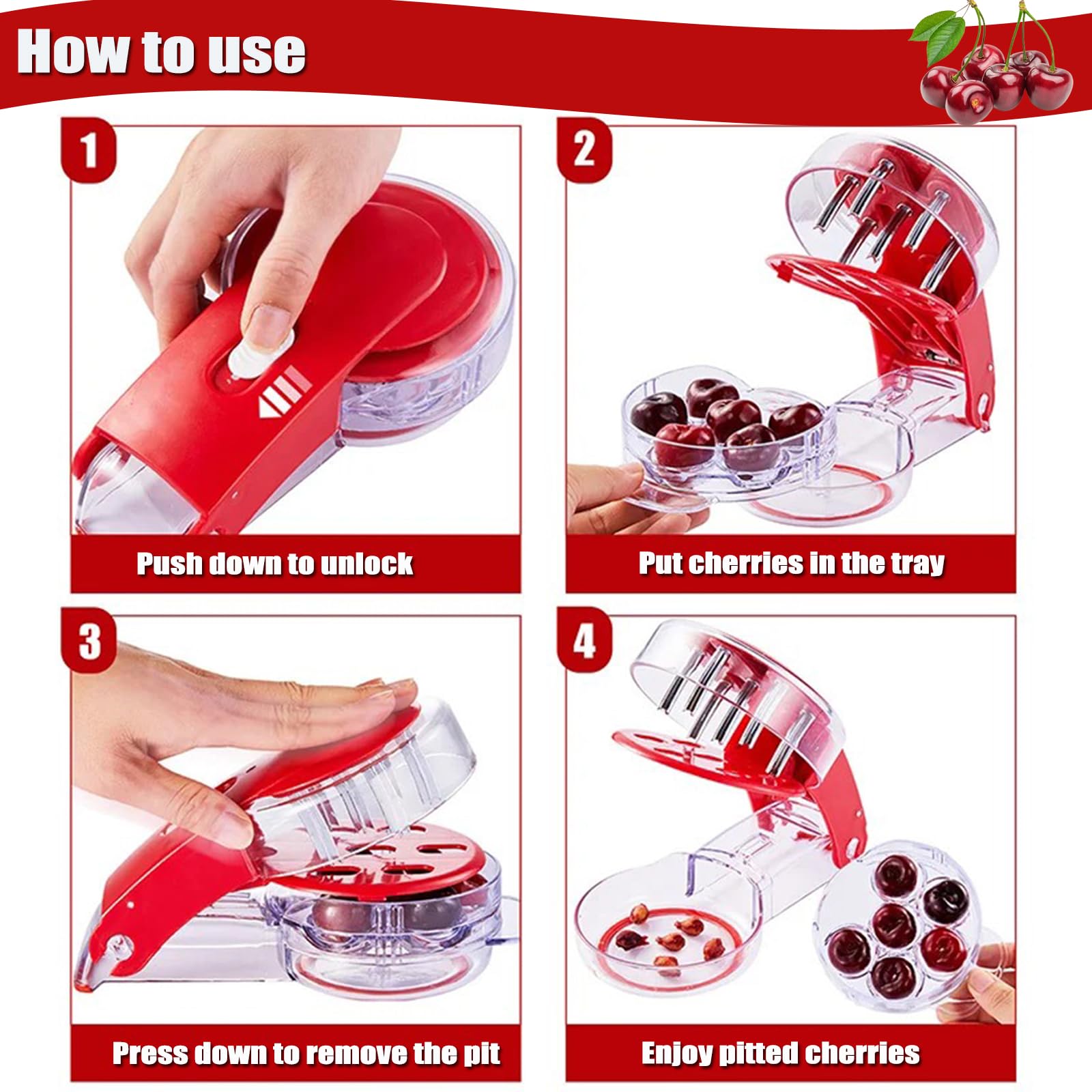 How to use

1

Push down to unlock

2

Put cherries in the tray

3

Press down to remove the pit

4

Enjoy pitted cherries