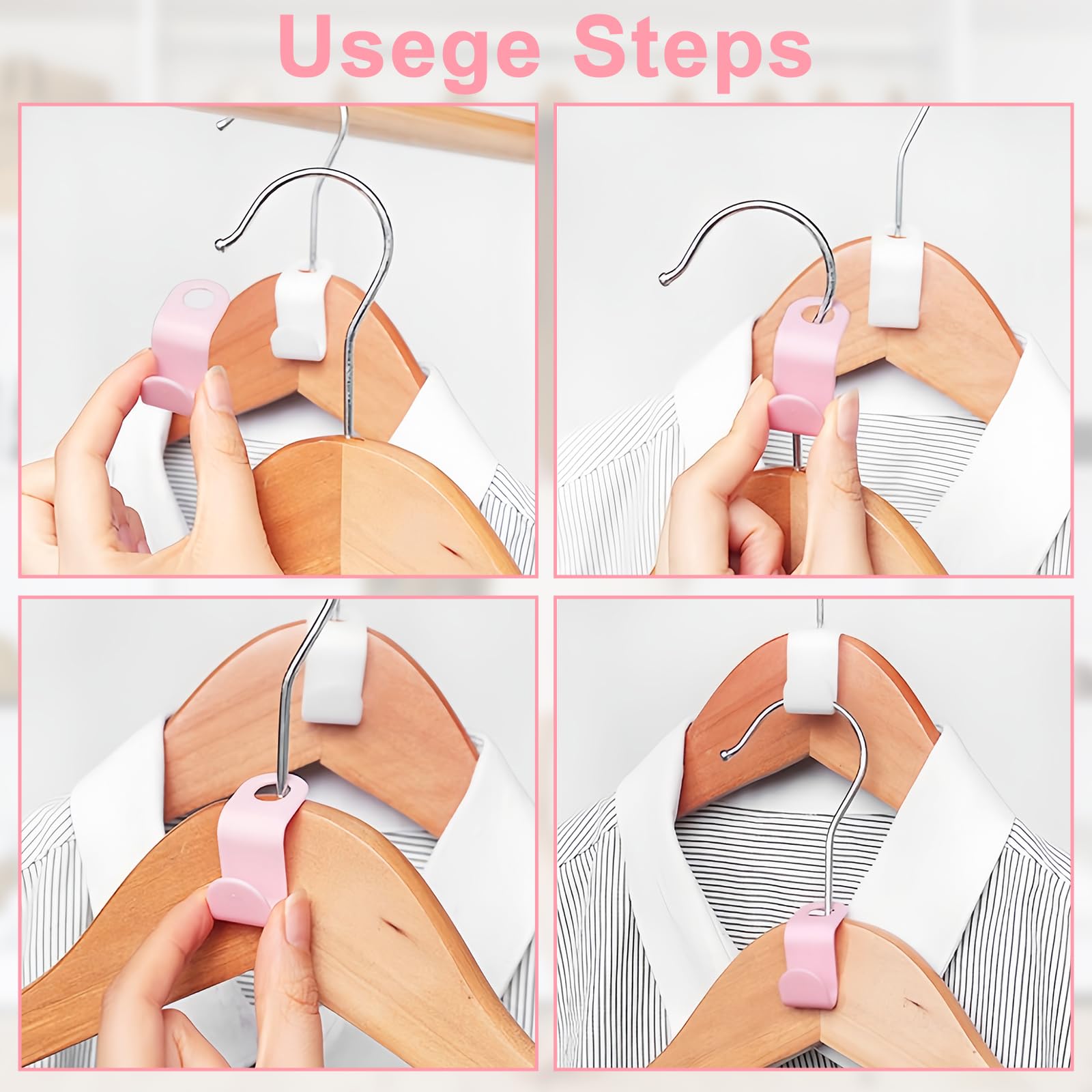 Usege Steps