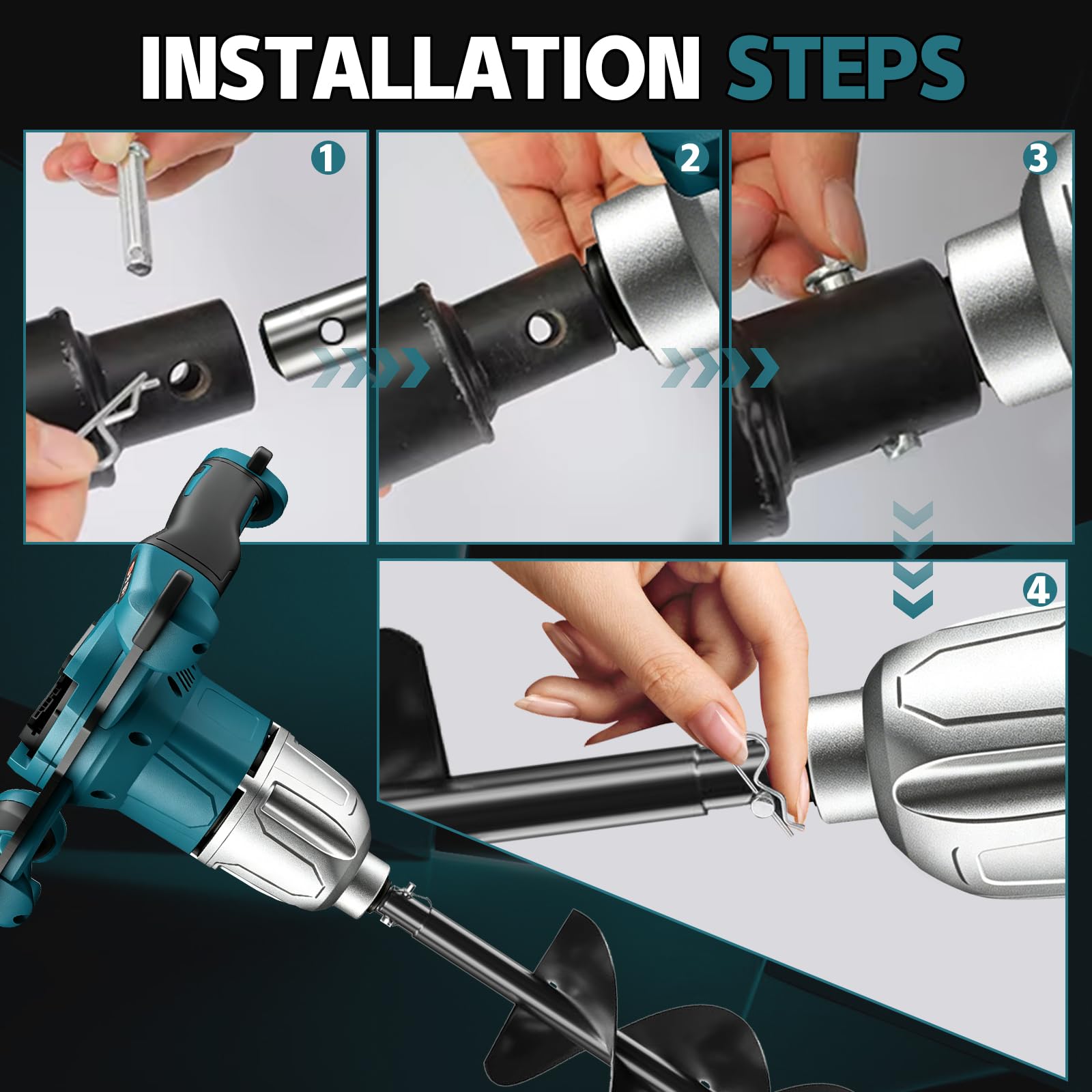 INSTALLATION STEPS

1

2

3

4