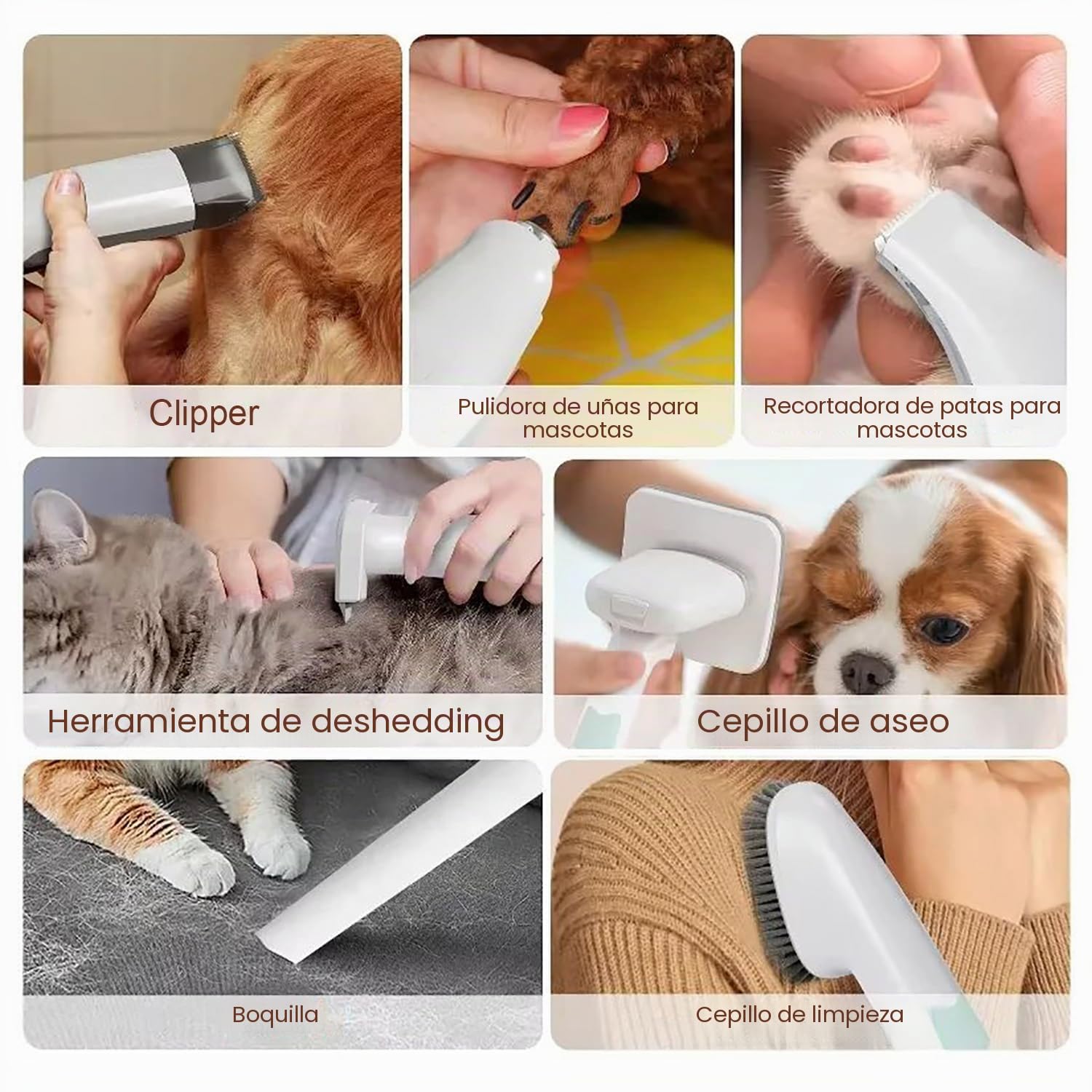 Clipper

Pulidora de uñas para mascotas

Recortadora de patas para mascotas

Herramienta de deshedding

Cepillo de aseo

Boquilla

Cepillo de limpieza